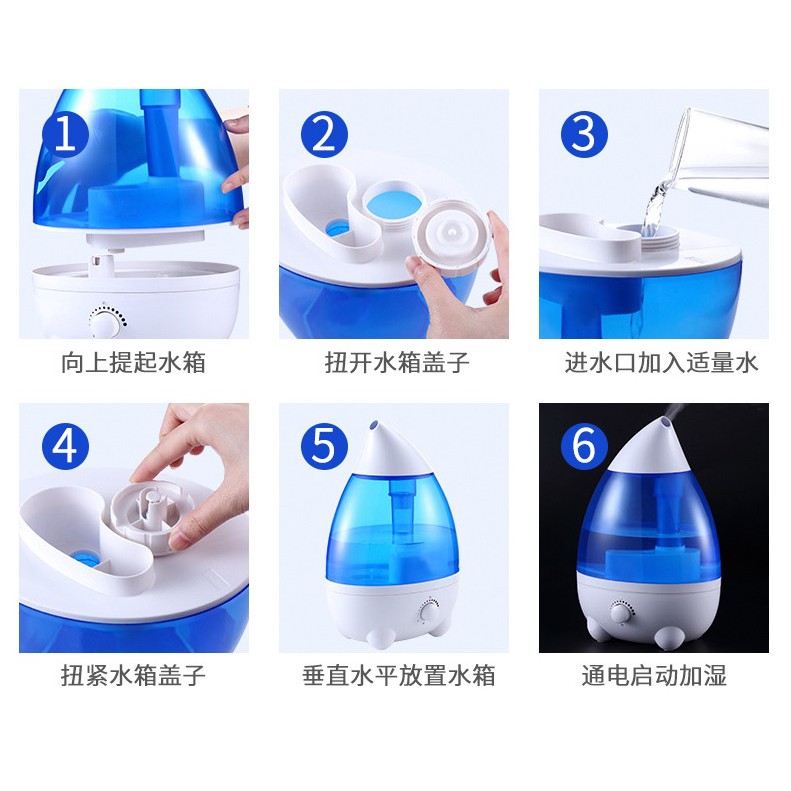 1
向上提起水箱

2
扭开水箱盖子

3
进水口加入适量水

4
扭紧水箱盖子

5
垂直水平放置水箱

6
通电启动加湿