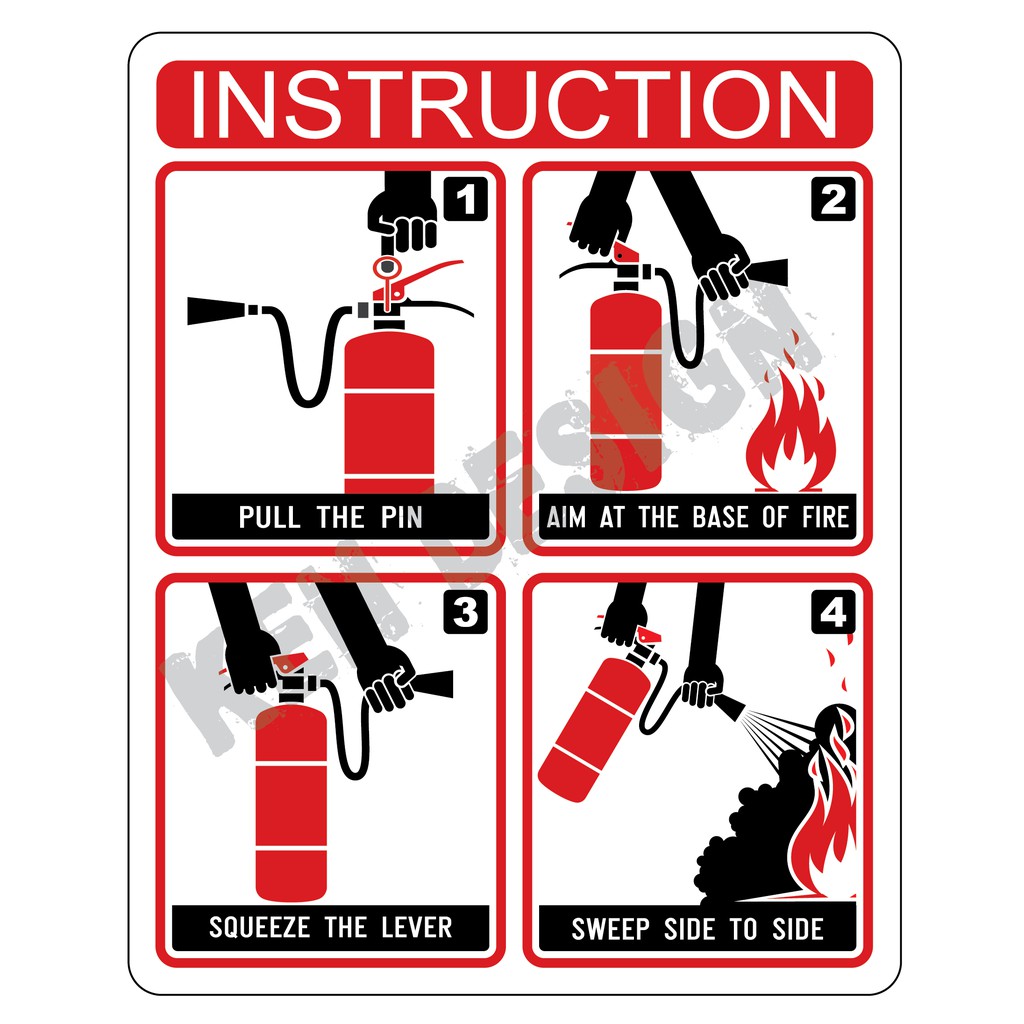 INSTRUCTION

1
PULL THE PIN

2
AIM AT THE BASE OF FIRE

3
SQUEEZE THE LEVER

4
SWEEP SIDE TO SIDE

KEN DESIGN