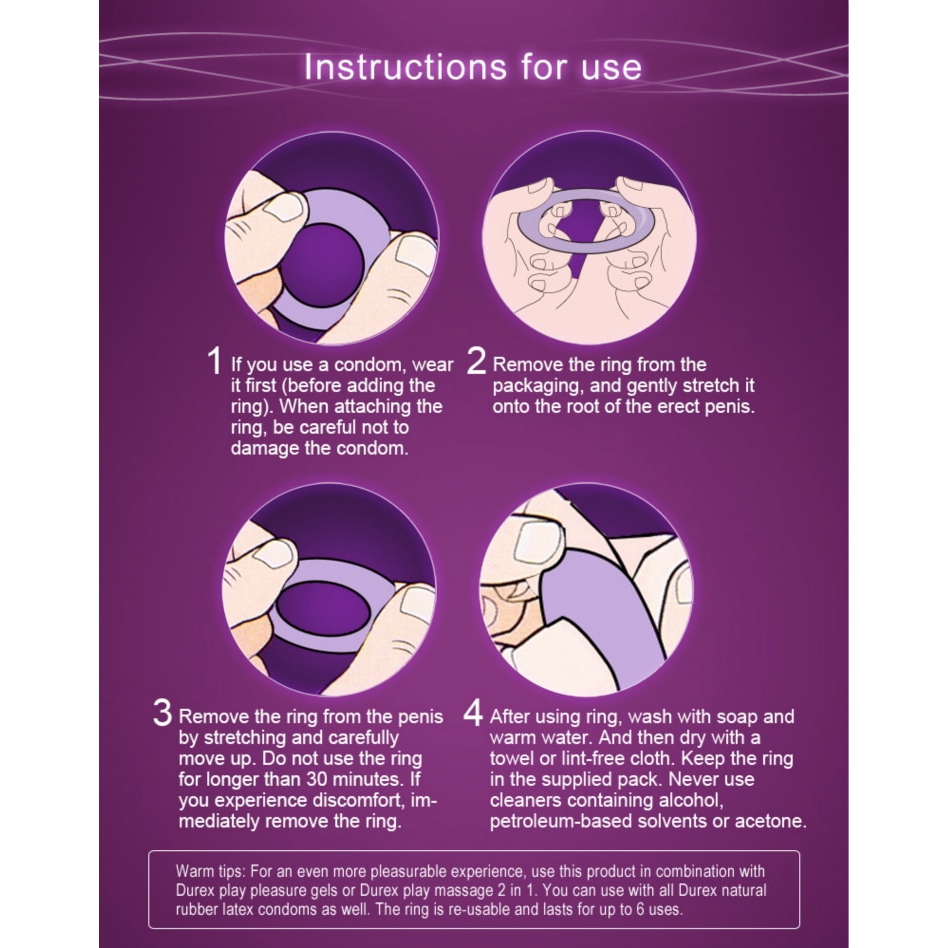 Instructions for use

1 If you use a condom, wear it first (before adding the ring). When attaching the ring, be careful not to damage the condom.

2 Remove the ring from the packaging, and gently stretch it onto the root of the erect penis.

3 Remove the ring from the penis by stretching and carefully move up. Do not use the ring for longer than 30 minutes. If you experience discomfort, immediately remove the ring.

4 After using ring, wash with soap and warm water. And then dry with a towel or lint-free cloth. Keep the ring in the supplied pack. Never use cleaners containing alcohol, petroleum-based solvents or acetone.

Warm tips: For an even more pleasurable experience, use this product in combination with Durex play pleasure gels or Durex play massage 2 in 1. You can use with all Durex natural rubber latex condoms as well. The ring is re-usable and lasts for up to 6 uses.