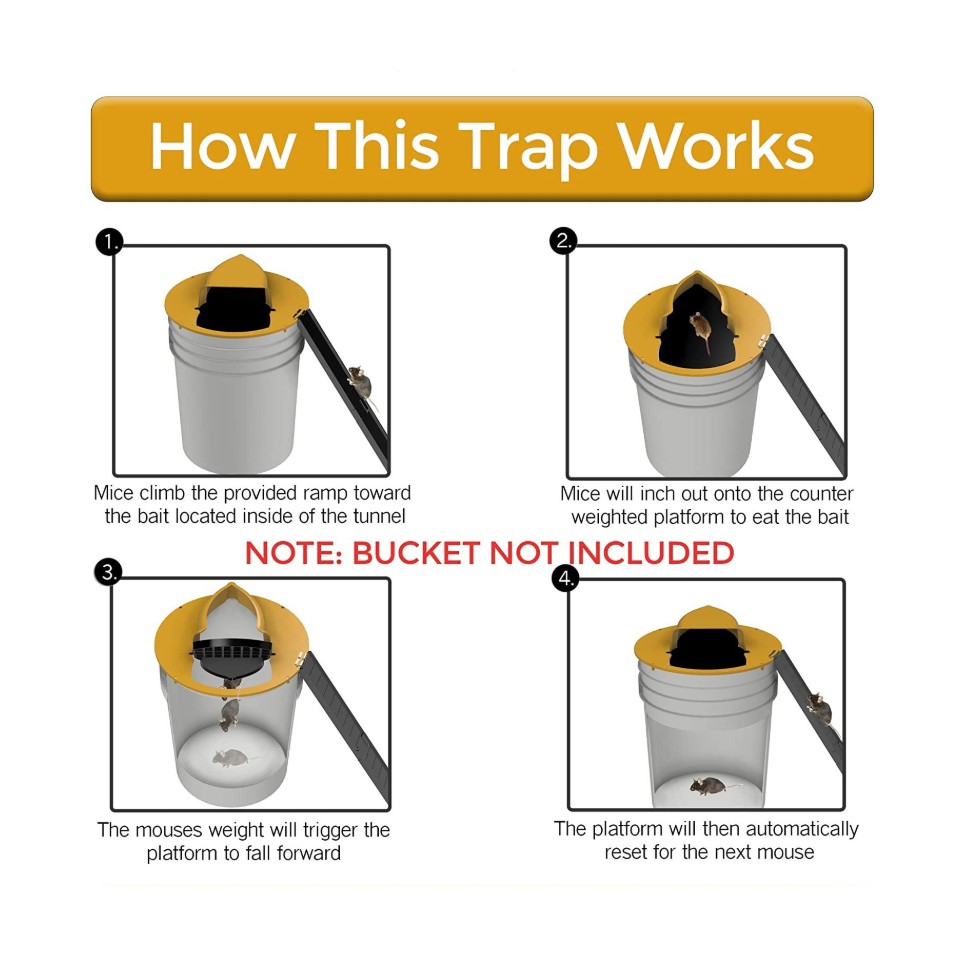 How This Trap Works

1.

Mice climb the provided ramp toward the bait located inside of the tunnel

2.

Mice will inch out onto the counter weighted platform to eat the bait

NOTE: BUCKET NOT INCLUDED

3.

The mouses weight will trigger the platform to fall forward

4.

The platform will then automatically reset for the next mouse