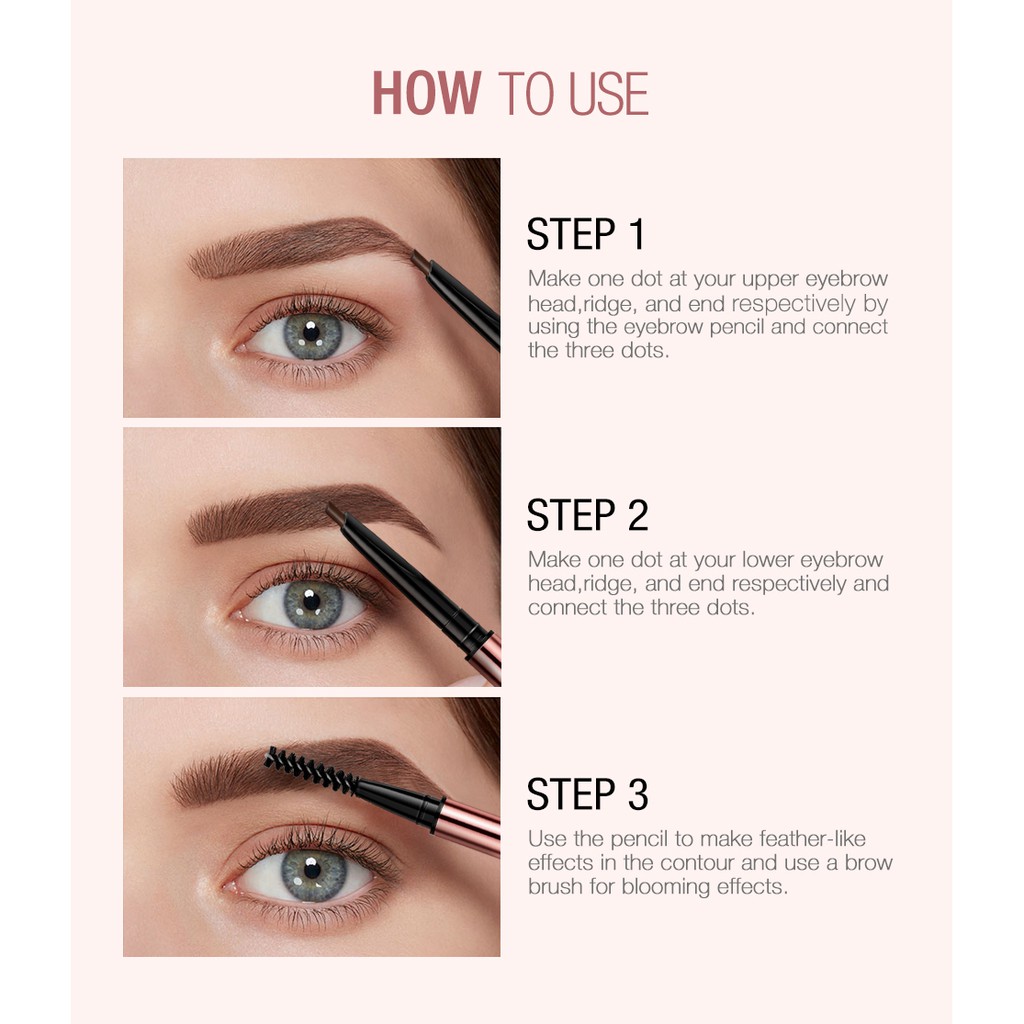 HOW TO USE

STEP 1

Make one dot at your upper eyebrow head,ridge, and end respectively by using the eyebrow pencil and connect the three dots.

STEP 2

Make one dot at your lower eyebrow head,ridge, and end respectively and connect the three dots.

STEP 3

Use the pencil to make feather-like effects in the contour and use a brow brush for blooming effects.