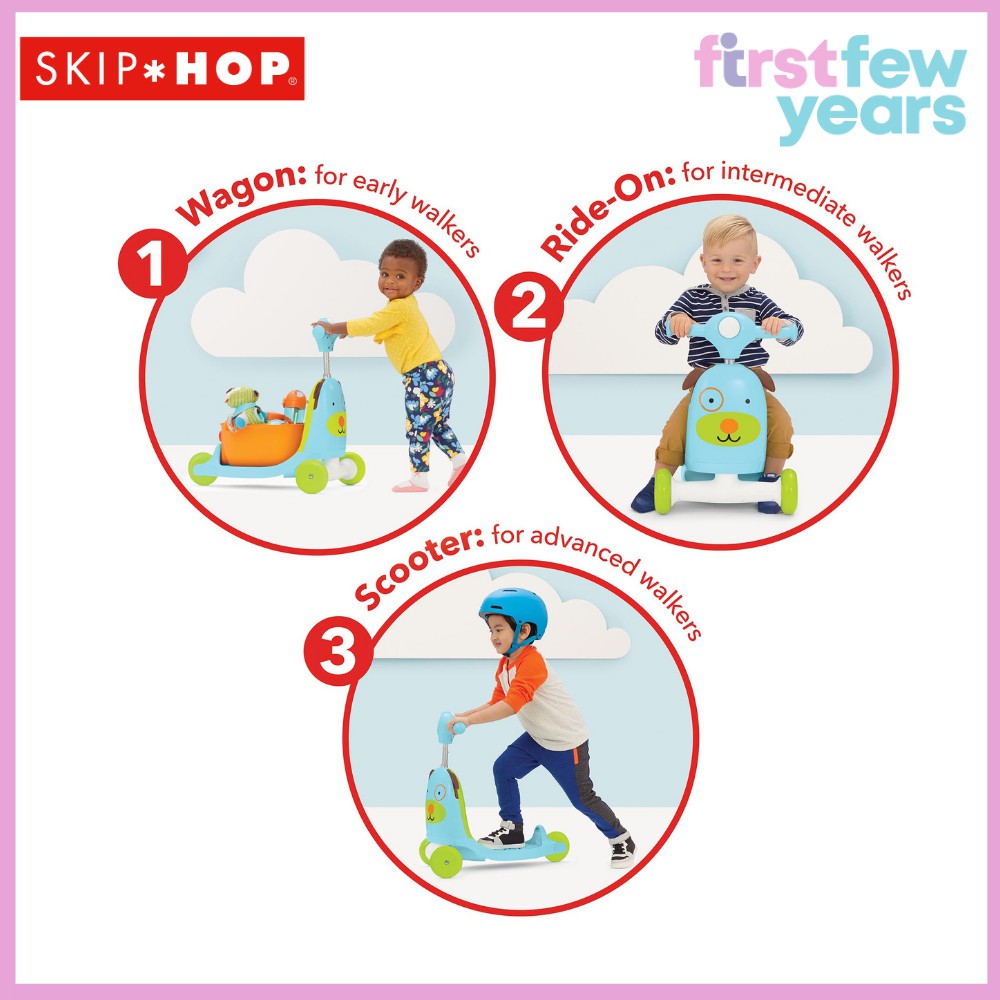 SKIP*HOP®

first few years

1 Wagon: for early walkers

2 Ride-On: for intermediate walkers

3 Scooter: for advanced walkers