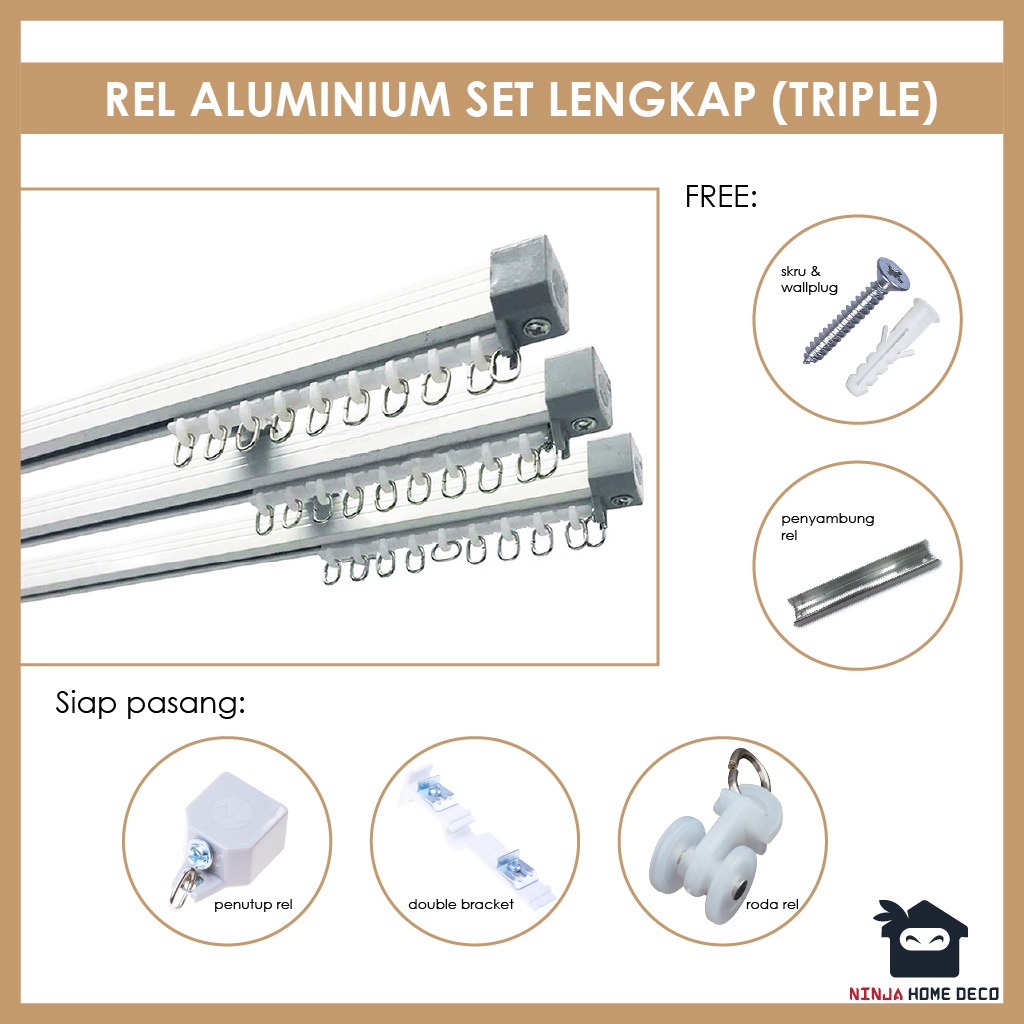 REL ALUMINIUM SET LENGKAP (TRIPLE)

FREE:

skru & wallplug

penyambung rel

Siap pasang:

penutup rel

double bracket

roda rel

NINJA HOME DECO