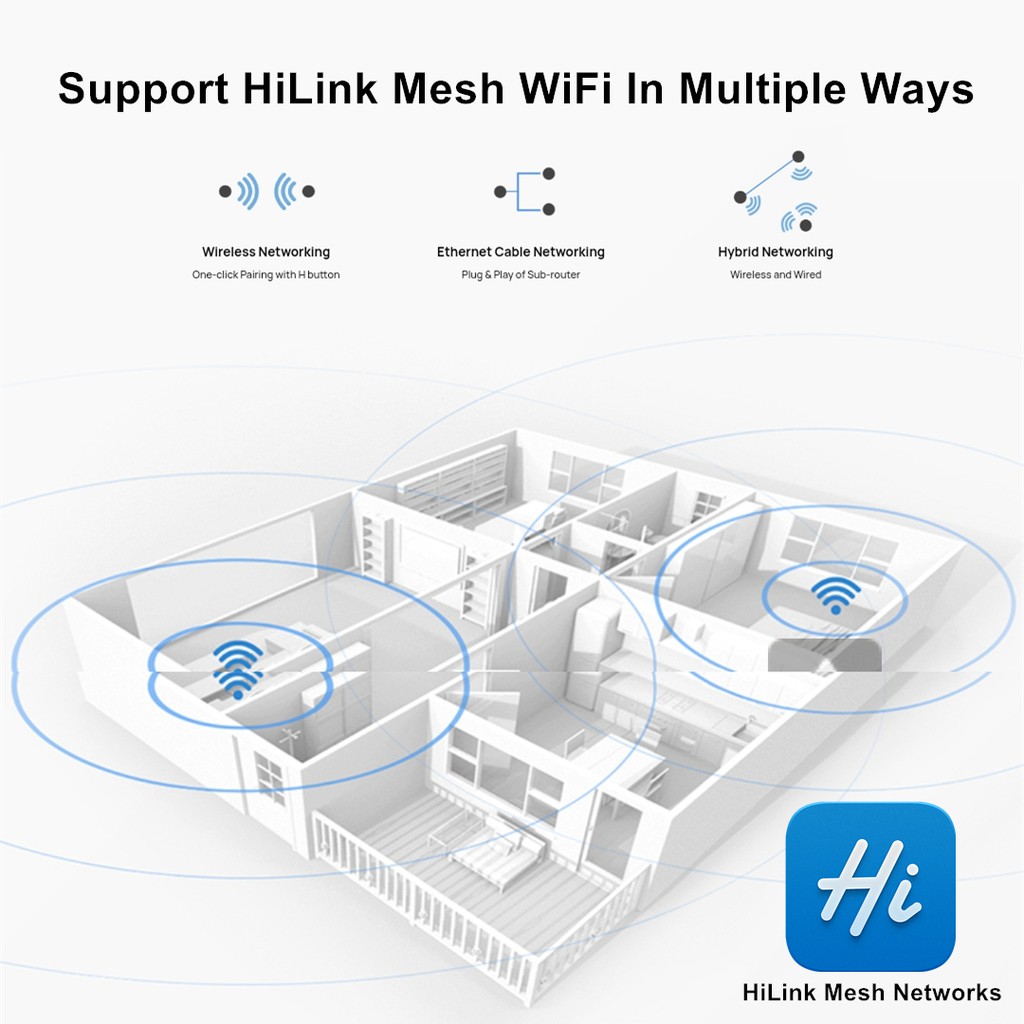 Support HiLink Mesh WiFi In Multiple Ways

Wireless Networking
One-click Pairing with H button

Ethernet Cable Networking
Plug & Play of Sub-router

Hybrid Networking
Wireless and Wired

Hi

HiLink Mesh Networks