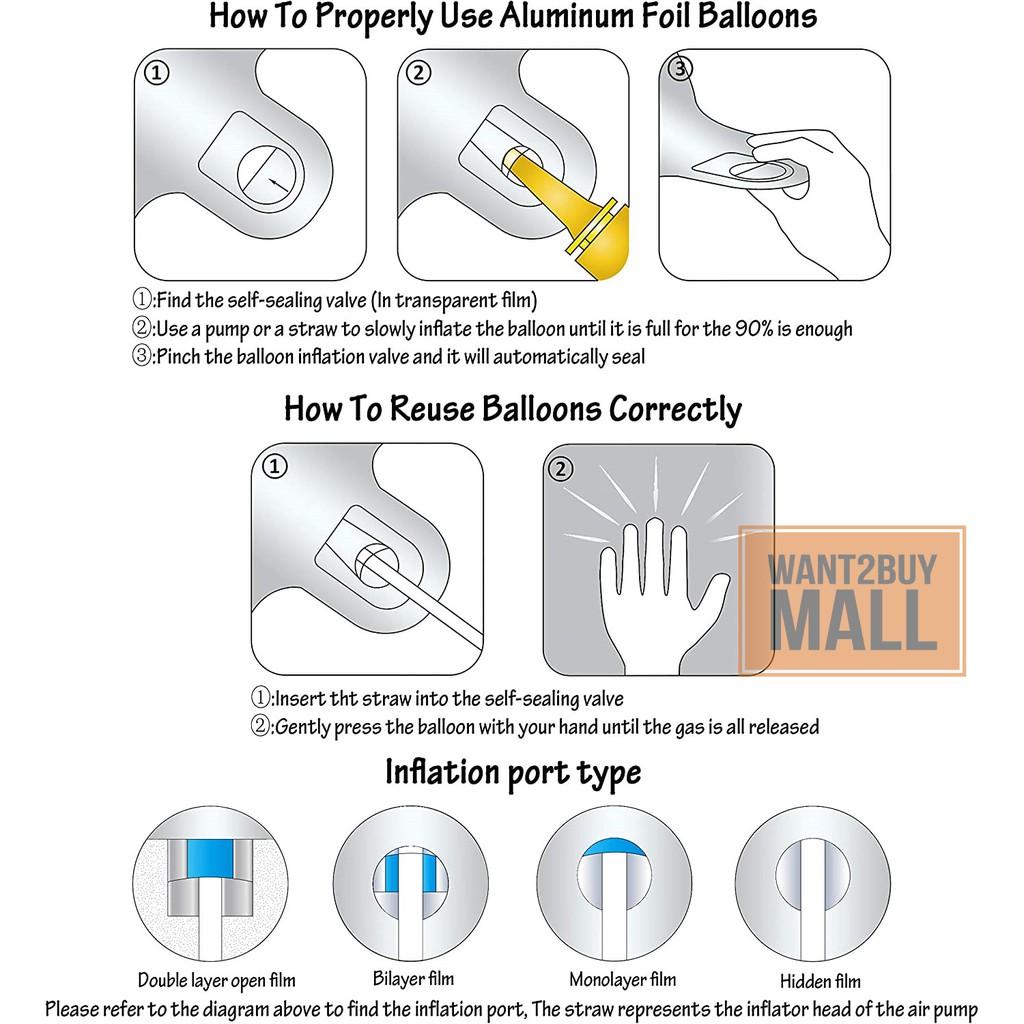 How To Properly Use Aluminum Foil Balloons

①

②

③

①:Find the self-sealing valve (In transparent film)
②:Use a pump or a straw to slowly inflate the balloon until it is full for the 90% is enough
③:Pinch the balloon inflation valve and it will automatically seal

How To Reuse Balloons Correctly

①

②

WANT2BUY MALL

①:Insert tht straw into the self-sealing valve
②:Gently press the balloon with your hand until the gas is all released

Inflation port type

Double layer open film

Bilayer film

Monolayer film

Hidden film

Please refer to the diagram above to find the inflation port, The straw represents the inflator head of the air pump