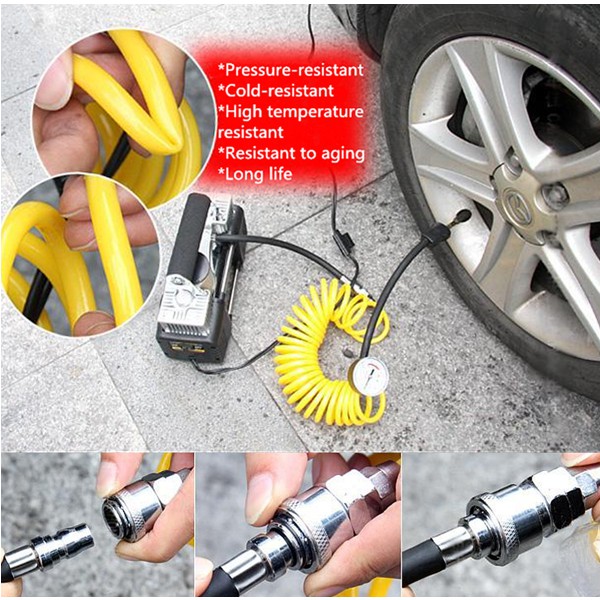 *Pressure-resistant
*Cold-resistant
*High temperature resistant
*Resistant to aging
*Long life