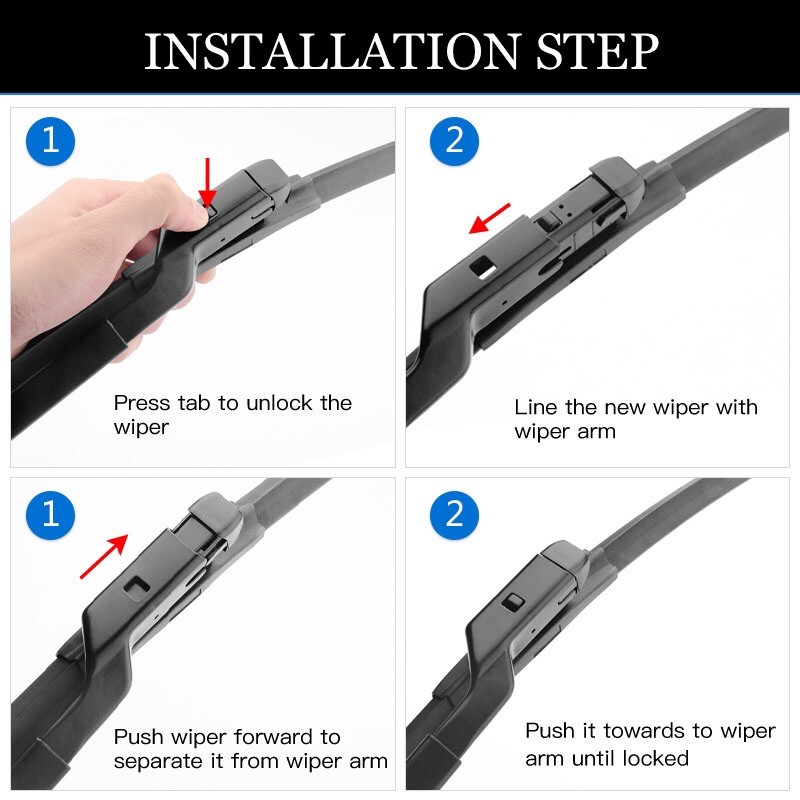 INSTALLATION STEP

1

Press tab to unlock the wiper

2

Line the new wiper with wiper arm

1

Push wiper forward to separate it from wiper arm

2

Push it towards to wiper arm until locked