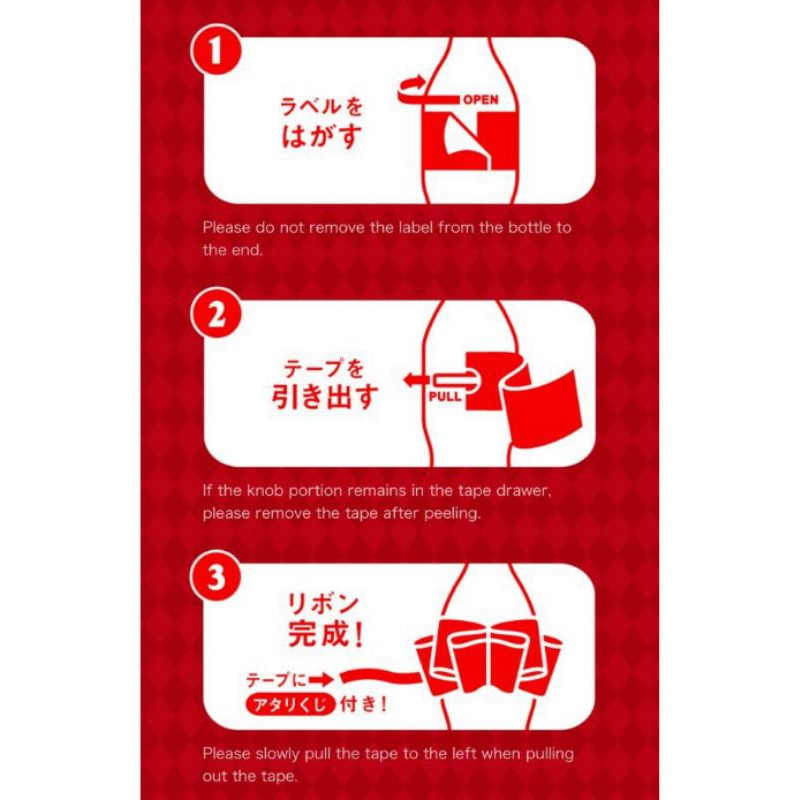 1

ラベルを
はがす

OPEN

Please do not remove the label from the bottle to the end.

2

テープを
引き出す

PULL

If the knob portion remains in the tape drawer, please remove the tape after peeling.

3

リボン
完成!

テープに
アタリくじ 付き!

Please slowly pull the tape to the left when pulling out the tape.