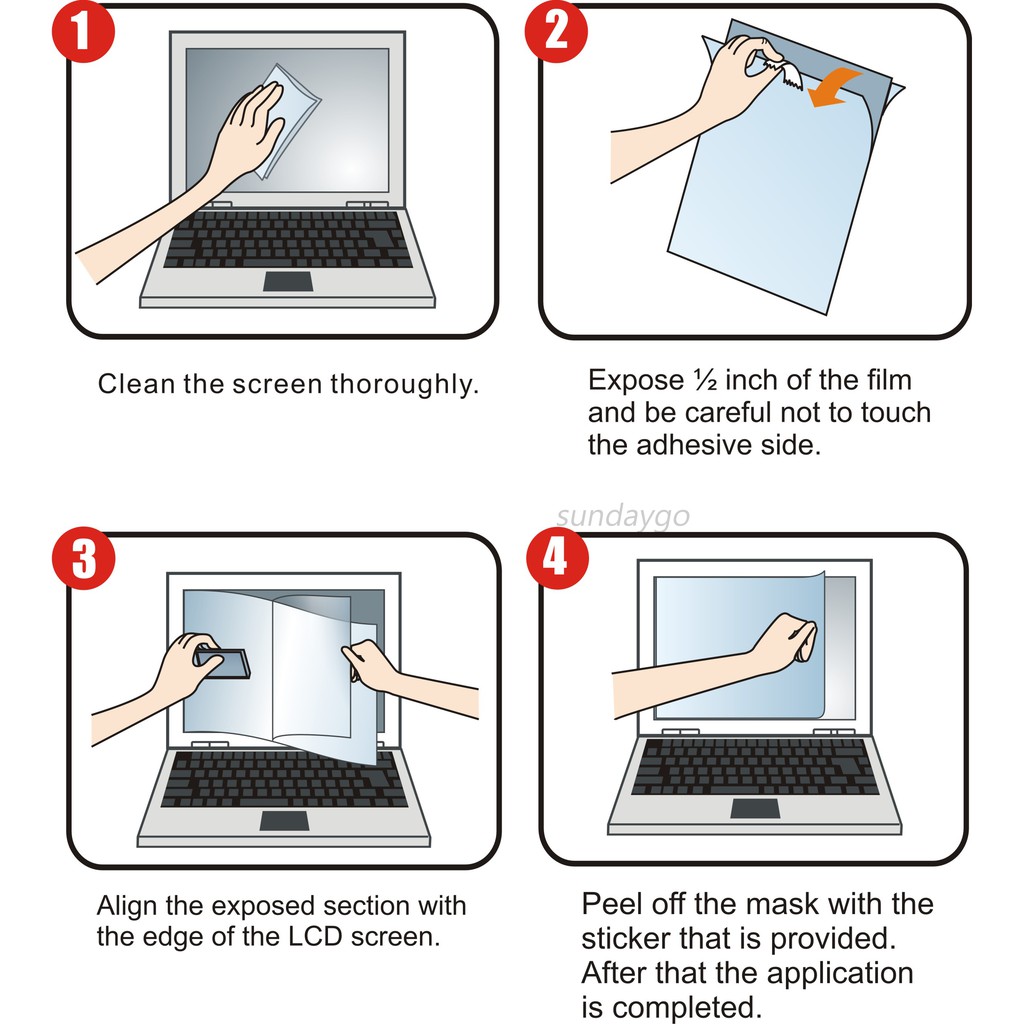 1

Clean the screen thoroughly.

2

Expose ½ inch of the film and be careful not to touch the adhesive side.

sundaygo

3

Align the exposed section with the edge of the LCD screen.

4

Peel off the mask with the sticker that is provided. After that the application is completed.