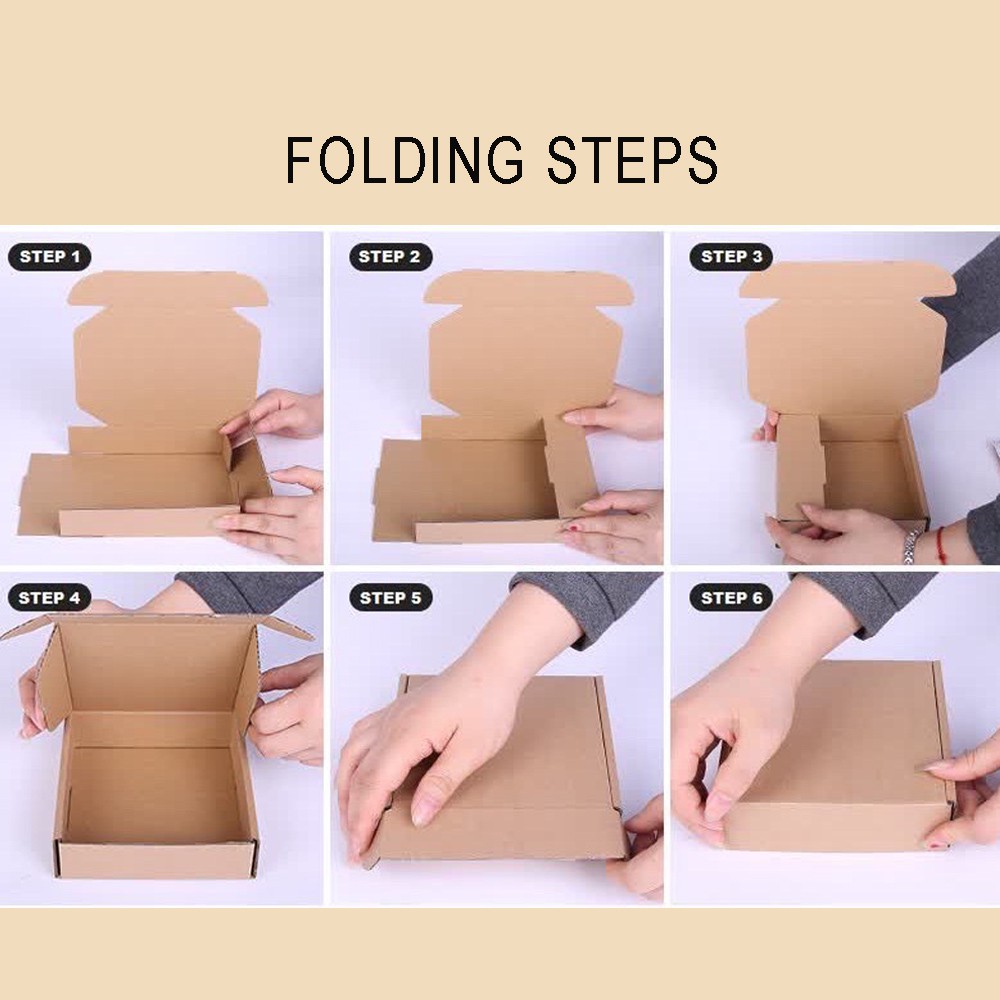 FOLDING STEPS

STEP 1

STEP 2

STEP 3

STEP 4

STEP 5

STEP 6