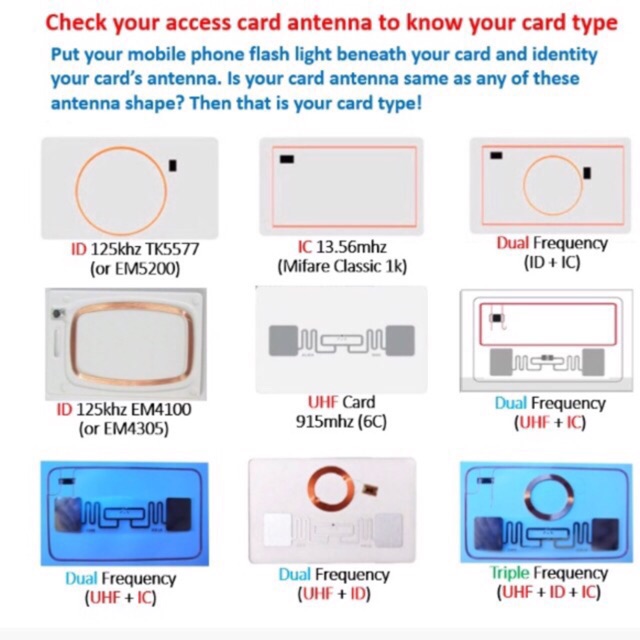 Check your access card antenna to know your card type

Put your mobile phone flash light beneath your card and identity your card's antenna. Is your card antenna same as any of these antenna shape? Then that is your card type!

ID 125khz TK5577 (or EM5200)

IC 13.56mhz (Mifare Classic 1k)

Dual Frequency (ID + IC)

ID 125khz EM4100 (or EM4305)

UHF Card 915mhz (6C)

Dual Frequency (UHF + IC)

Dual Frequency (UHF + IC)

Dual Frequency (UHF + ID)

Triple Frequency (UHF + ID + IC)