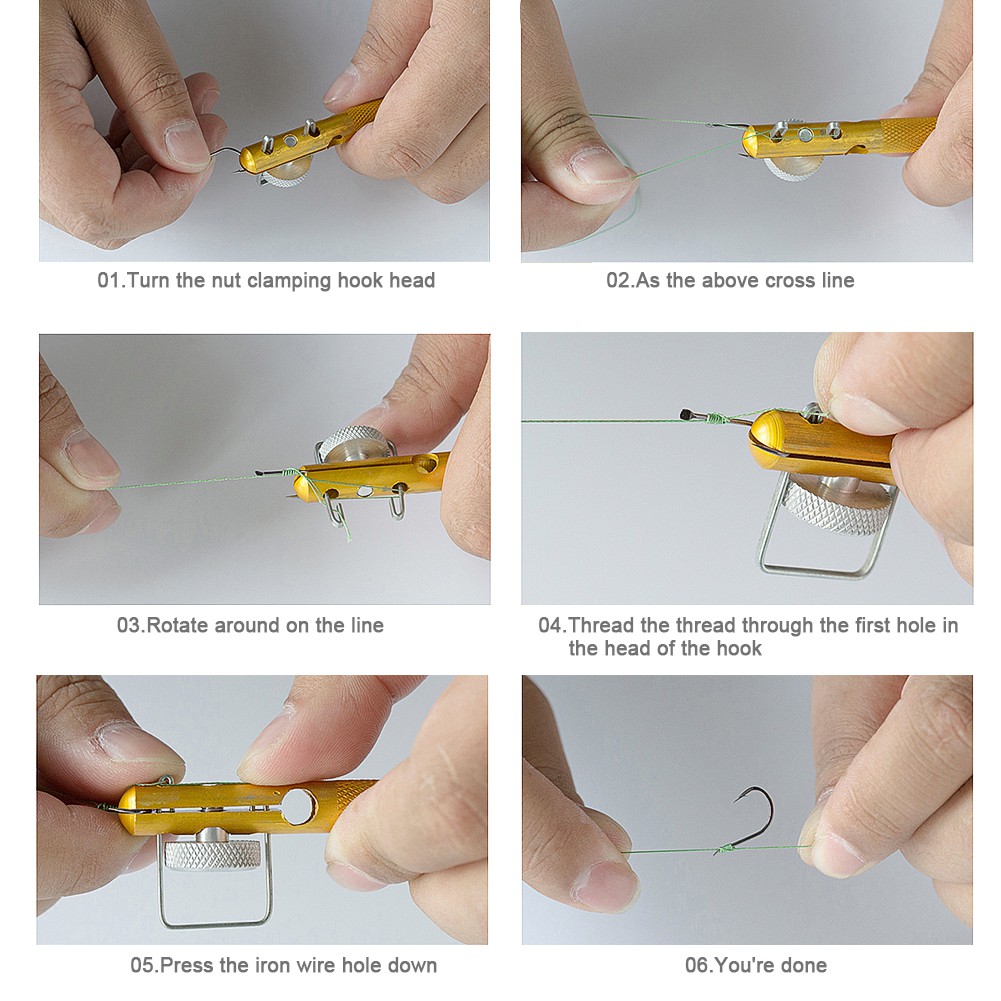 01.Turn the nut clamping hook head

02.As the above cross line

03.Rotate around on the line

04.Thread the thread through the first hole in the head of the hook

05.Press the iron wire hole down

06.You're done