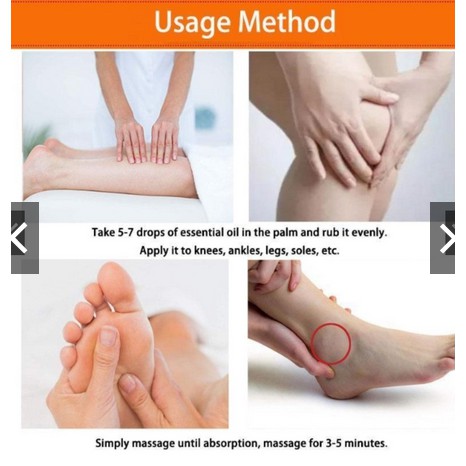 Usage Method

Take 5-7 drops of essential oil in the palm and rub it evenly. Apply it to knees, ankles, legs, soles, etc.

Simply massage until absorption, massage for 3-5 minutes.