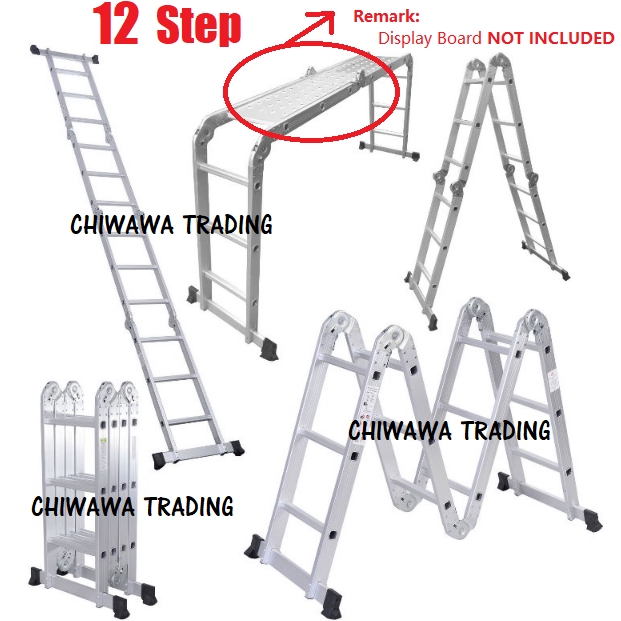 12 Step

Remark:
Display Board NOT INCLUDED

CHIWAWA TRADING

CHIWAWA TRADING

CHIWAWA TRADING