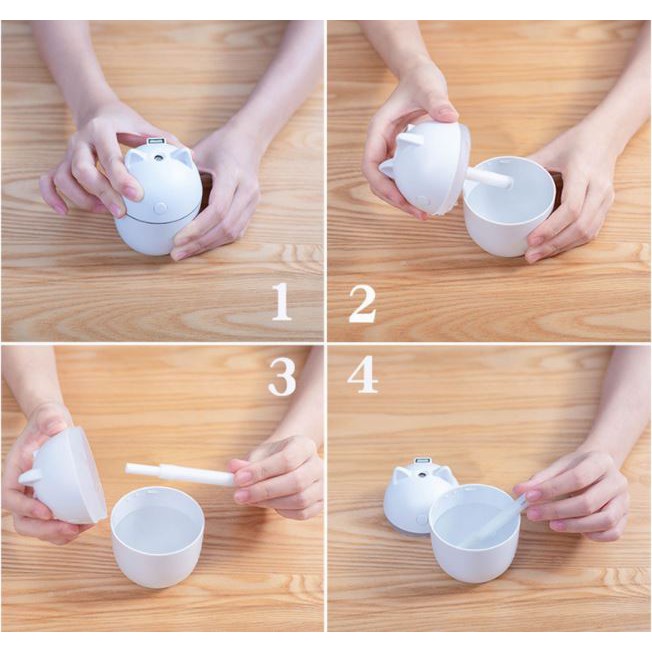 1
2
3
4