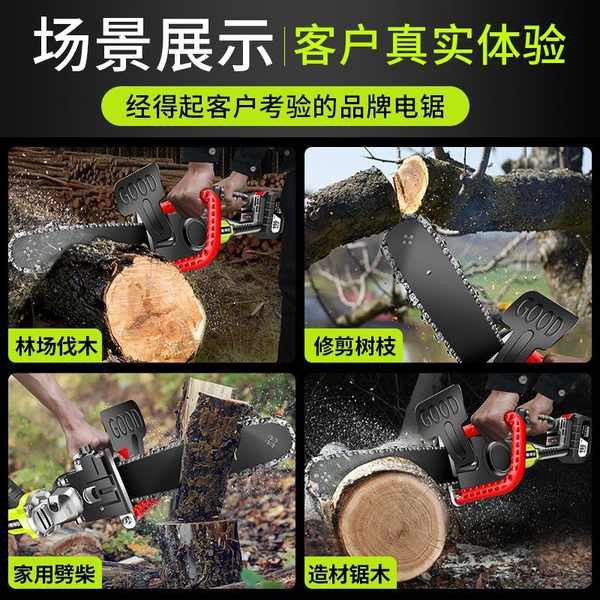 场景展示 | 客户真实体验

经得起客户考验的品牌电锯

GOOD

林场伐木

GOOD

修剪树枝

GOOD

家用劈柴

GOOD

造材锯木