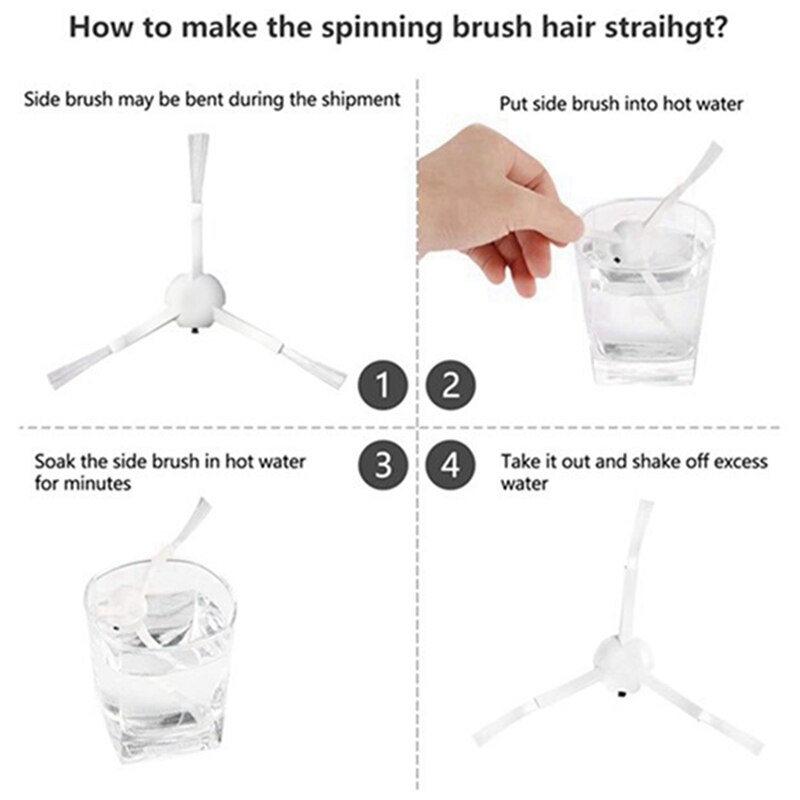 How to make the spinning brush hair straihgt?

Side brush may be bent during the shipment

1

Put side brush into hot water

2

3

Soak the side brush in hot water for minutes

4

Take it out and shake off excess water