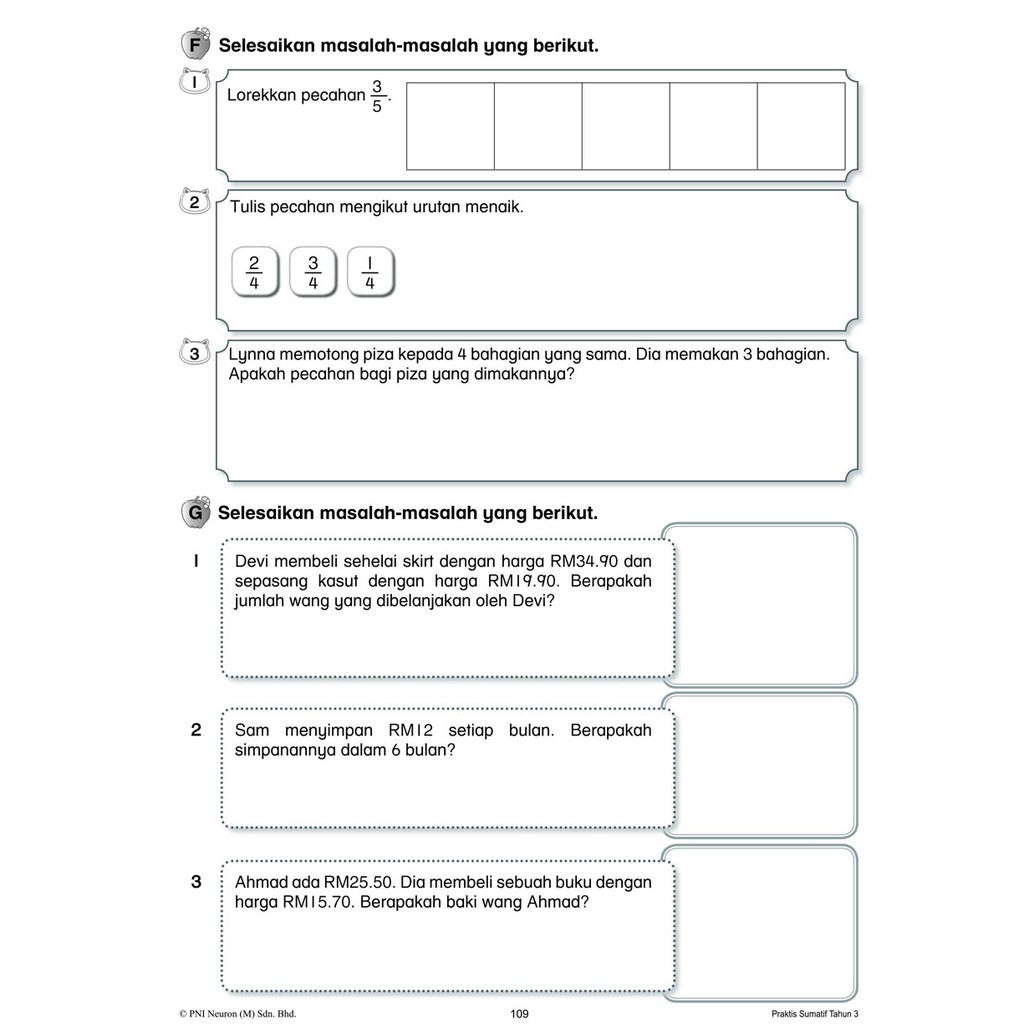 F Selesaikan masalah-masalah yang berikut.

1 Lorekkan pecahan $\frac{3}{5}$.

2 Tulis pecahan mengikut urutan menaik.

$\frac{2}{4}$ $\frac{3}{4}$ $\frac{1}{4}$

3 Lynna memotong piza kepada 4 bahagian yang sama. Dia memakan 3 bahagian. Apakah pecahan bagi piza yang dimakannya?

G Selesaikan masalah-masalah yang berikut.

1 Devi membeli sehelai skirt dengan harga RM34.90 dan sepasang kasut dengan harga RM19.90. Berapakah jumlah wang yang dibelanjakan oleh Devi?

2 Sam menyimpan RM12 setiap bulan. Berapakah simpanannya dalam 6 bulan?

3 Ahmad ada RM25.50. Dia membeli sebuah buku dengan harga RM15.70. Berapakah baki wang Ahmad?

© PNI Neuron (M) Sdn. Bhd. 109 Praktis Sumatif Tahun 3