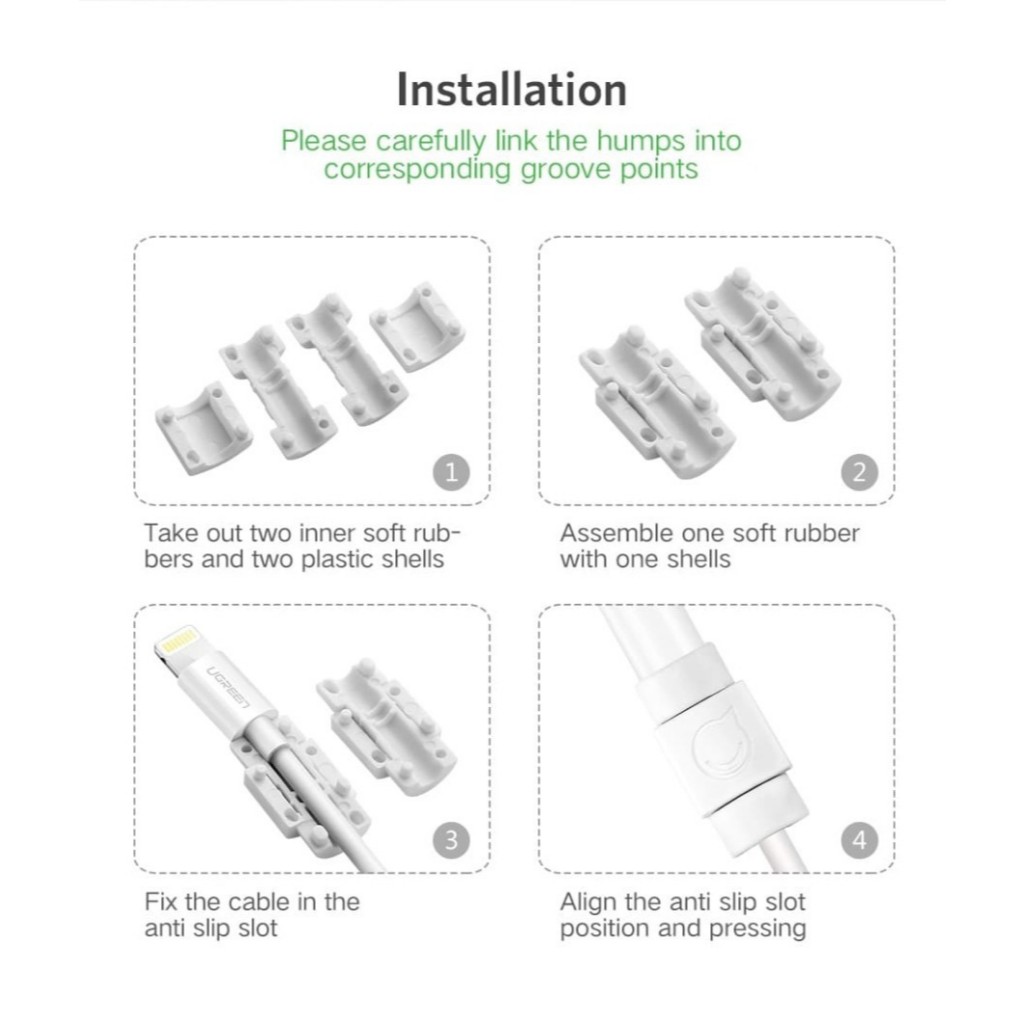 Installation

Please carefully link the humps into corresponding groove points

1

Take out two inner soft rubbers and two plastic shells

2

Assemble one soft rubber with one shells

UGREEN

3

Fix the cable in the anti slip slot

4

Align the anti slip slot position and pressing