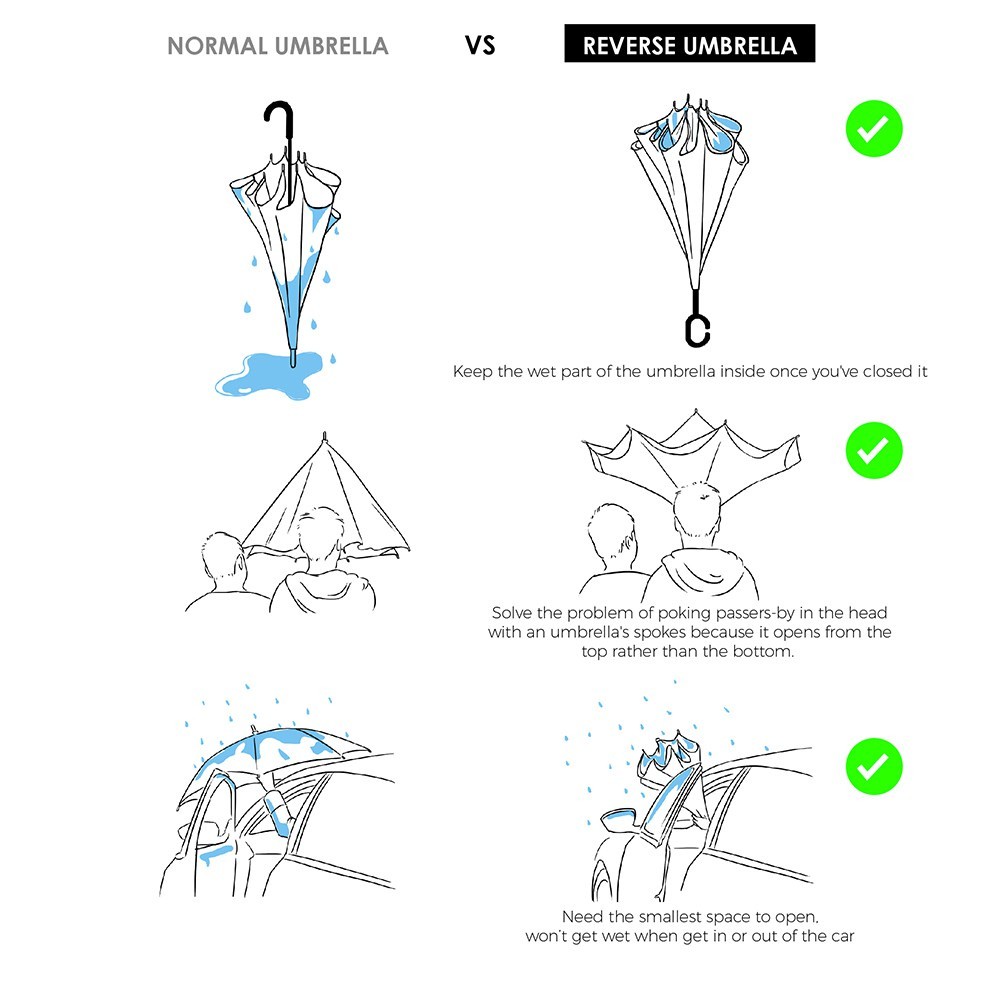 NORMAL UMBRELLA VS REVERSE UMBRELLA

Keep the wet part of the umbrella inside once you've closed it

Solve the problem of poking passers-by in the head with an umbrella's spokes because it opens from the top rather than the bottom.

Need the smallest space to open. won't get wet when get in or out of the car