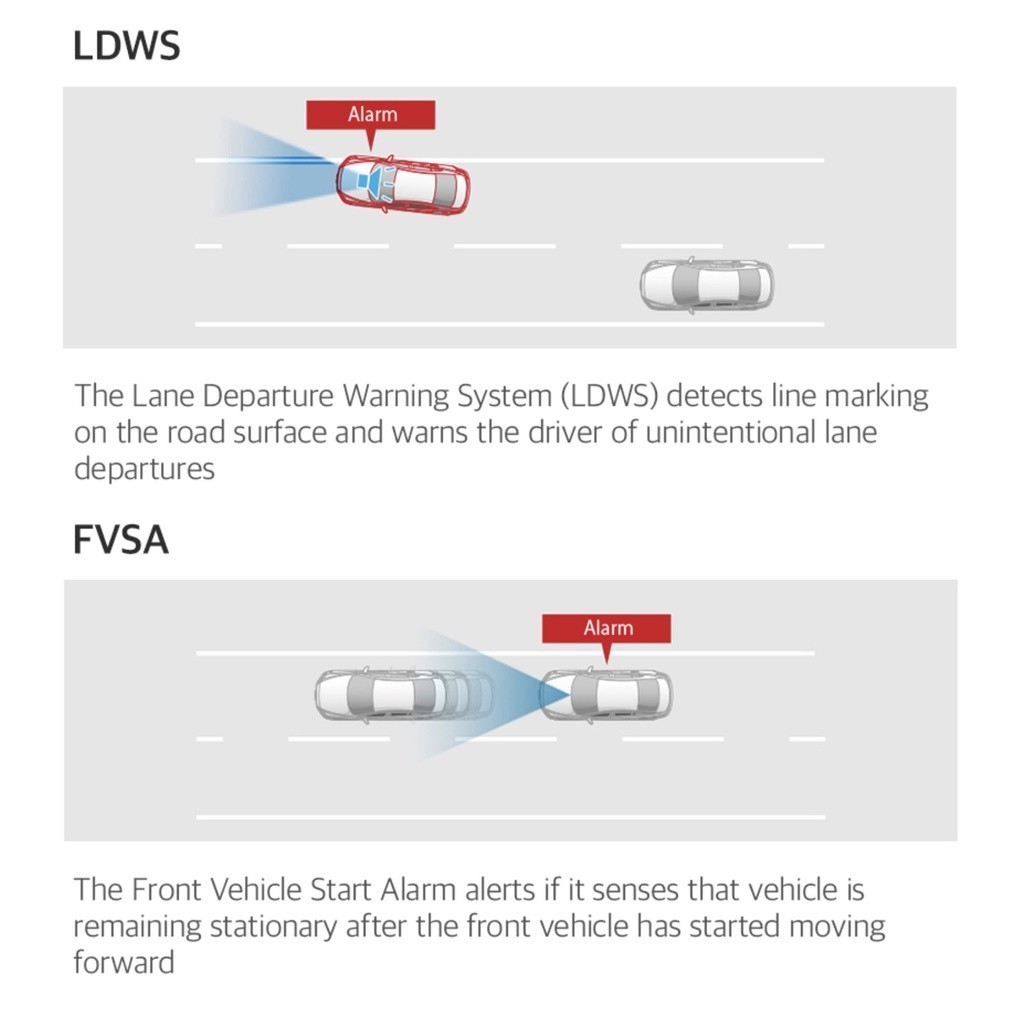 LDWS

Alarm

The Lane Departure Warning System (LDWS) detects line marking on the road surface and warns the driver of unintentional lane departures

FVSA

Alarm

The Front Vehicle Start Alarm alerts if it senses that vehicle is remaining stationary after the front vehicle has started moving forward