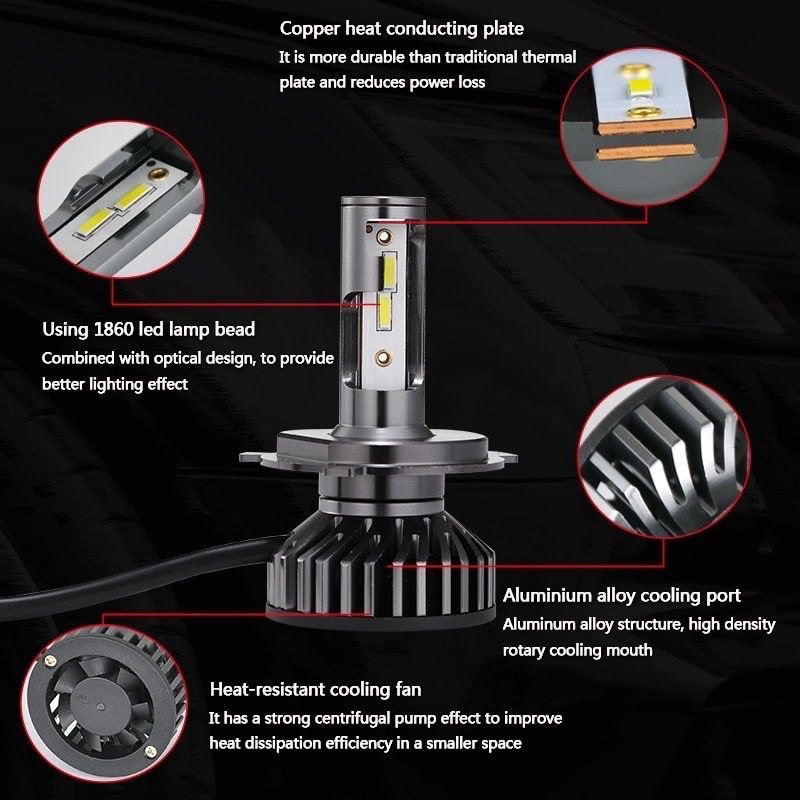 Copper heat conducting plate
It is more durable than traditional thermal plate and reduces power loss

Using 1860 led lamp bead
Combined with optical design, to provide better lighting effect

Aluminium alloy cooling port
Aluminum alloy structure, high density rotary cooling mouth

Heat-resistant cooling fan
It has a strong centrifugal pump effect to improve heat dissipation efficiency in a smaller space