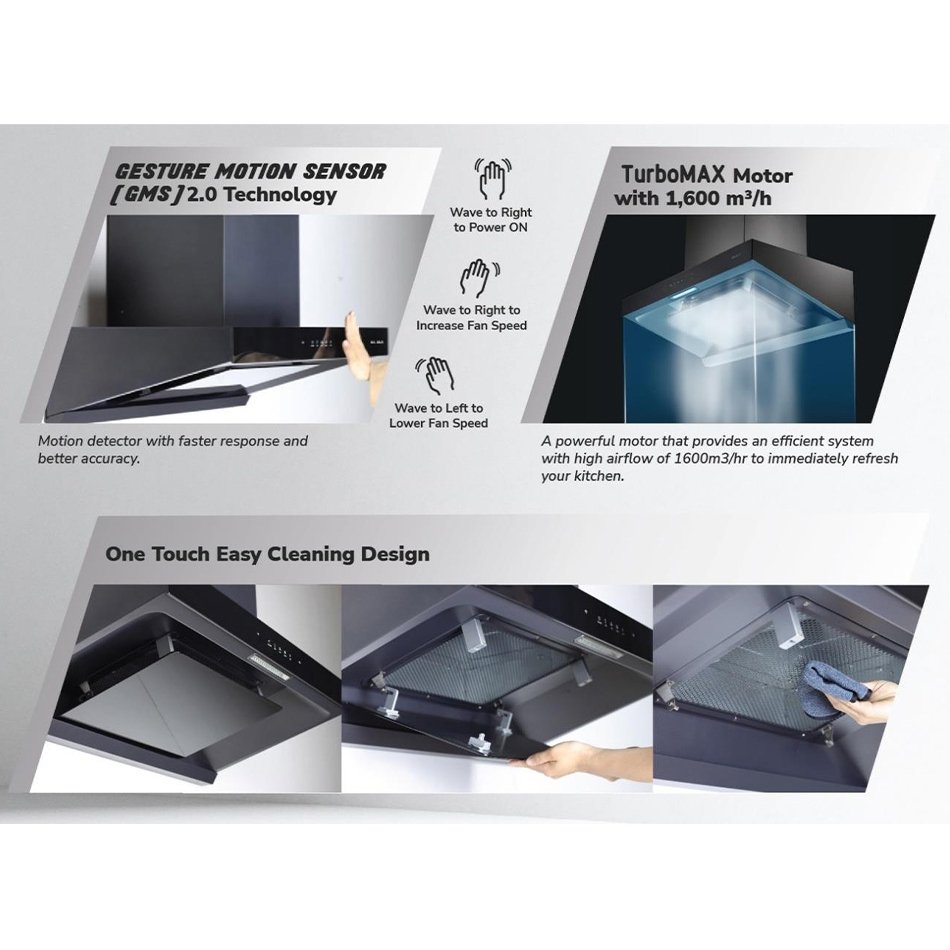 GESTURE MOTION SENSOR [GMS] 2.0 Technology

Wave to Right to Power ON

Wave to Right to Increase Fan Speed

Wave to Left to Lower Fan Speed

Motion detector with faster response and better accuracy.

TurboMAX Motor with 1,600 m³/h

A powerful motor that provides an efficient system with high airflow of 1600m3/hr to immediately refresh your kitchen.

One Touch Easy Cleaning Design