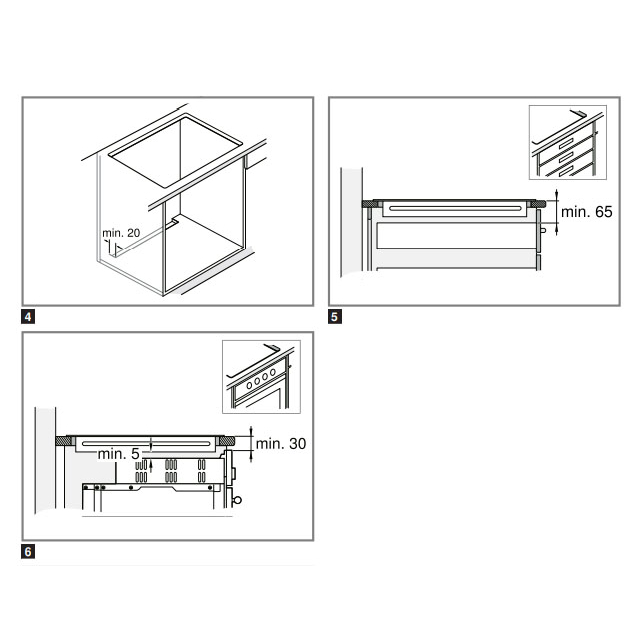 min. 20

4

min. 65

5

min. 5

min. 30

6