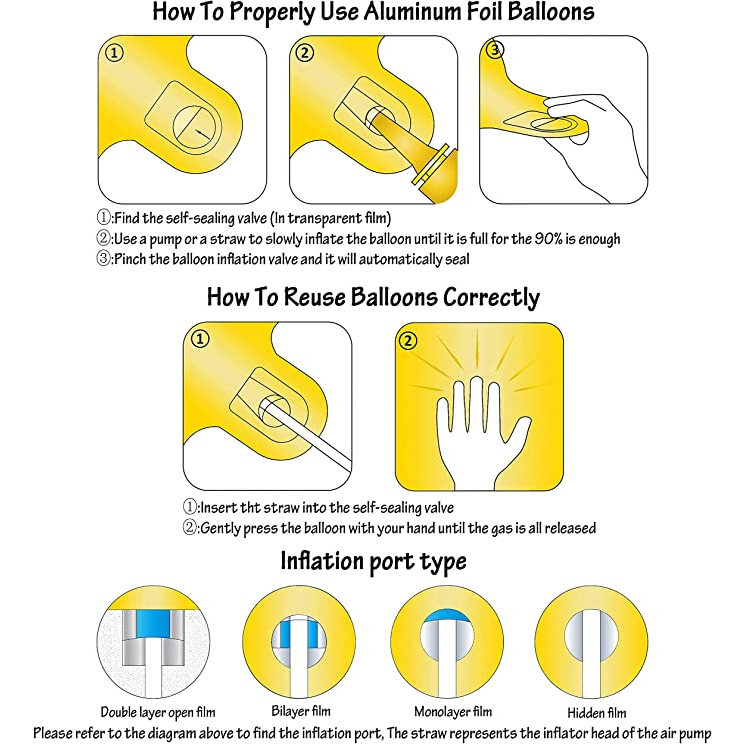 How To Properly Use Aluminum Foil Balloons

①

②

③

①:Find the self-sealing valve (In transparent film)
②:Use a pump or a straw to slowly inflate the balloon until it is full for the 90% is enough
③:Pinch the balloon inflation valve and it will automatically seal

How To Reuse Balloons Correctly

①

②

①:Insert tht straw into the self-sealing valve
②:Gently press the balloon with your hand until the gas is all released

Inflation port type

Double layer open film

Bilayer film

Monolayer film

Hidden film

Please refer to the diagram above to find the inflation port, The straw represents the inflator head of the air pump