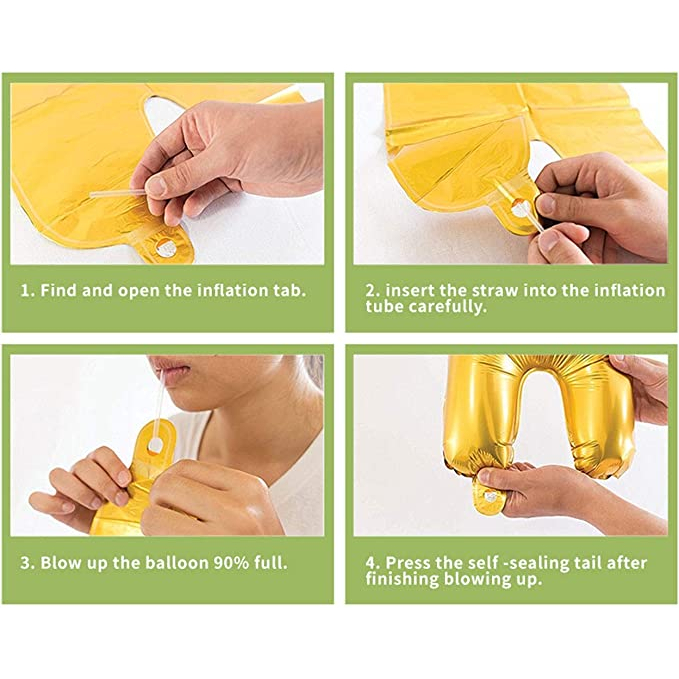 1. Find and open the inflation tab.

2. insert the straw into the inflation tube carefully.

3. Blow up the balloon 90% full.

4. Press the self -sealing tail after finishing blowing up.