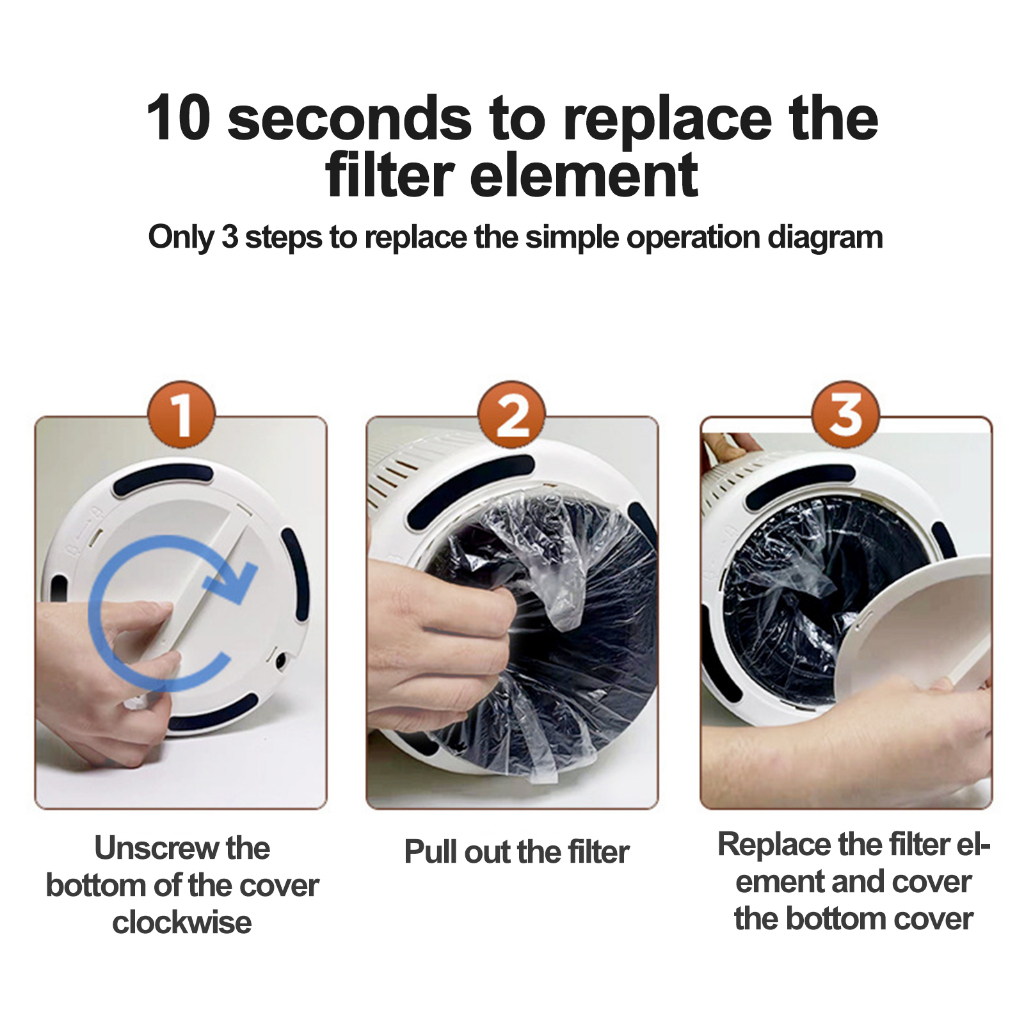 10 seconds to replace the filter element

Only 3 steps to replace the simple operation diagram

1

Unscrew the bottom of the cover clockwise

2

Pull out the filter

3

Replace the filter element and cover the bottom cover