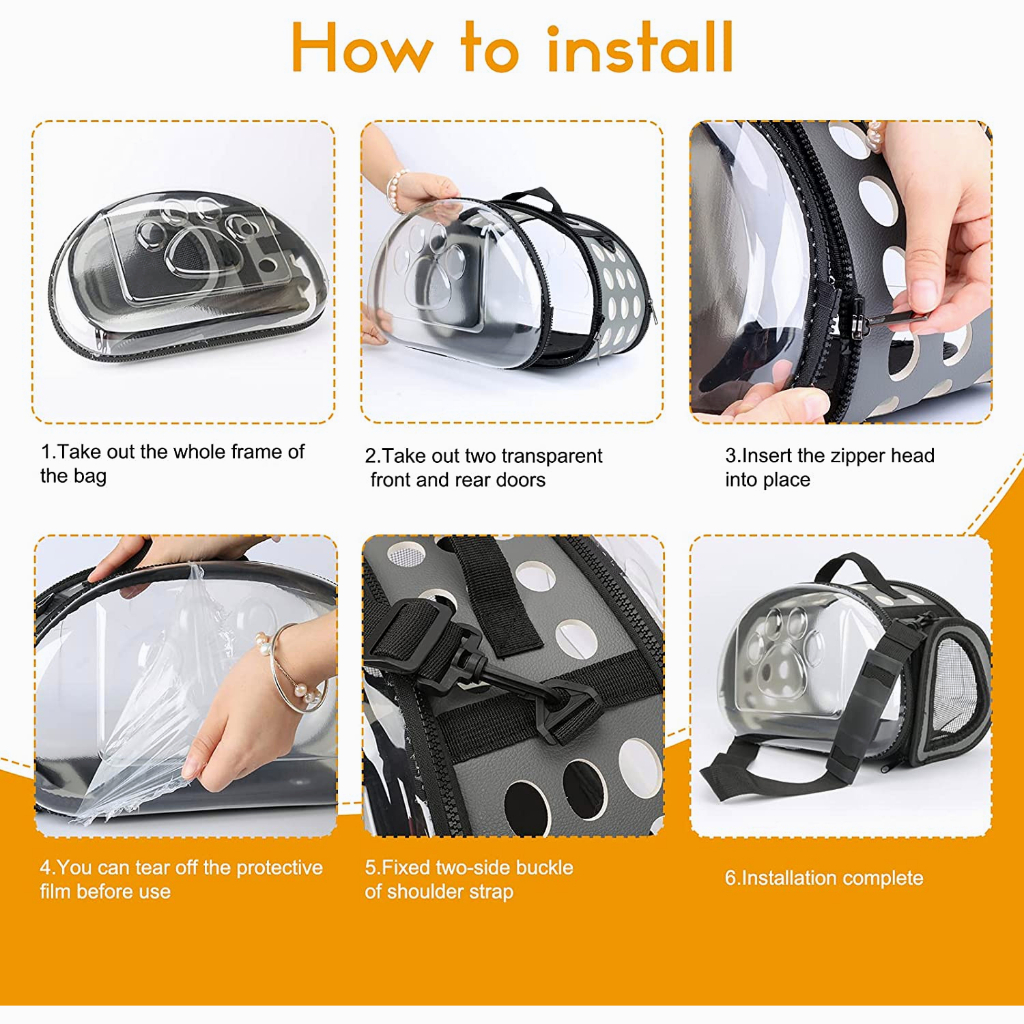 How to install

1.Take out the whole frame of the bag

2.Take out two transparent front and rear doors

3.Insert the zipper head into place

4.You can tear off the protective film before use

5.Fixed two-side buckle of shoulder strap

6.Installation complete