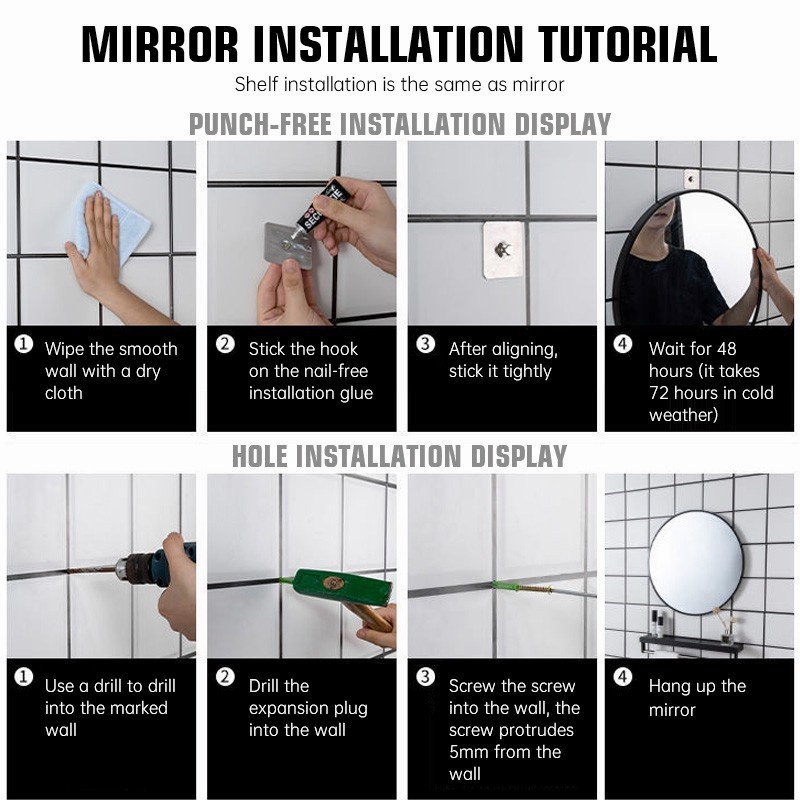 MIRROR INSTALLATION TUTORIAL

Shelf installation is the same as mirror

PUNCH-FREE INSTALLATION DISPLAY

SEC

1 Wipe the smooth wall with a dry cloth

2 Stick the hook on the nail-free installation glue

3 After aligning, stick it tightly

4 Wait for 48 hours (it takes 72 hours in cold weather)

HOLE INSTALLATION DISPLAY

1 Use a drill to drill into the marked wall

2 Drill the expansion plug into the wall

3 Screw the screw into the wall, the screw protrudes 5mm from the wall

4 Hang up the mirror