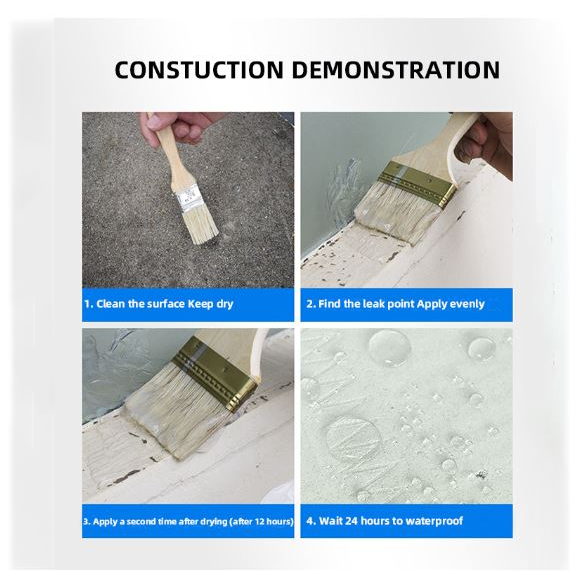 CONSTUCTION DEMONSTRATION

1. Clean the surface Keep dry

2. Find the leak point Apply evenly

3. Apply a second time after drying (after 12 hours)

4. Wait 24 hours to waterproof