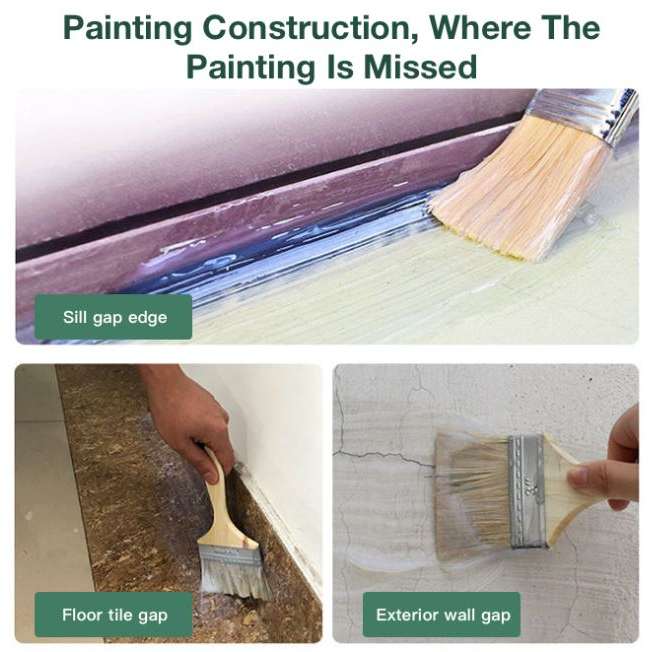 Painting Construction, Where The Painting Is Missed

Sill gap edge

Floor tile gap

Exterior wall gap