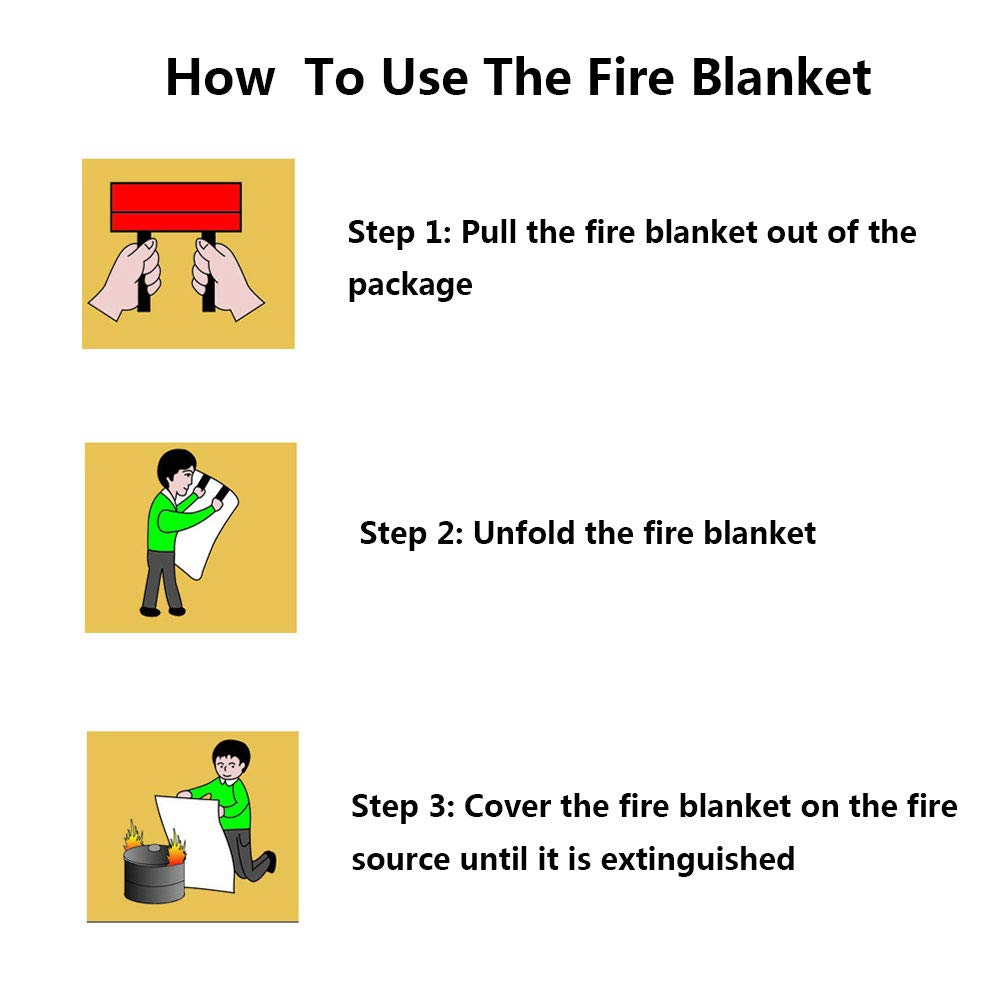 How To Use The Fire Blanket

Step 1: Pull the fire blanket out of the package

Step 2: Unfold the fire blanket

Step 3: Cover the fire blanket on the fire source until it is extinguished