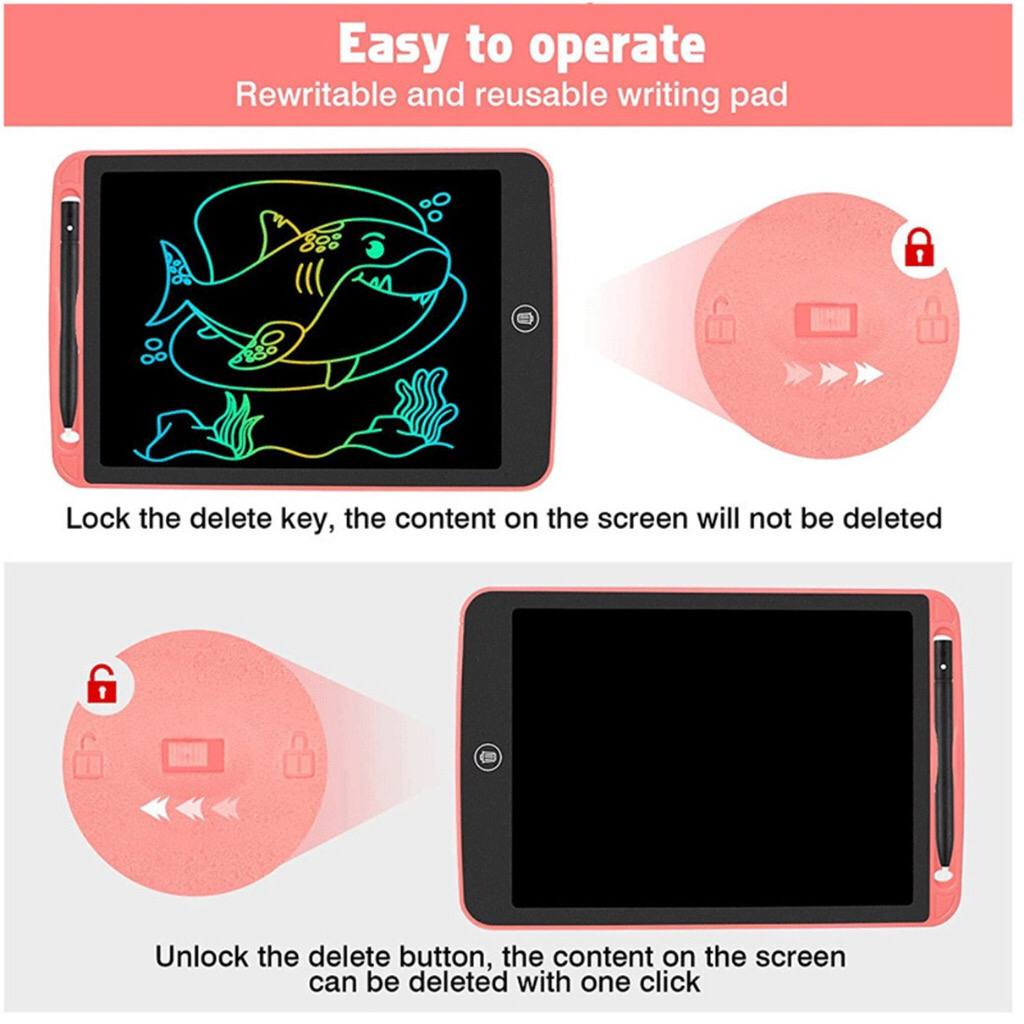 Easy to operate
Rewritable and reusable writing pad

Lock the delete key, the content on the screen will not be deleted

Unlock the delete button, the content on the screen can be deleted with one click