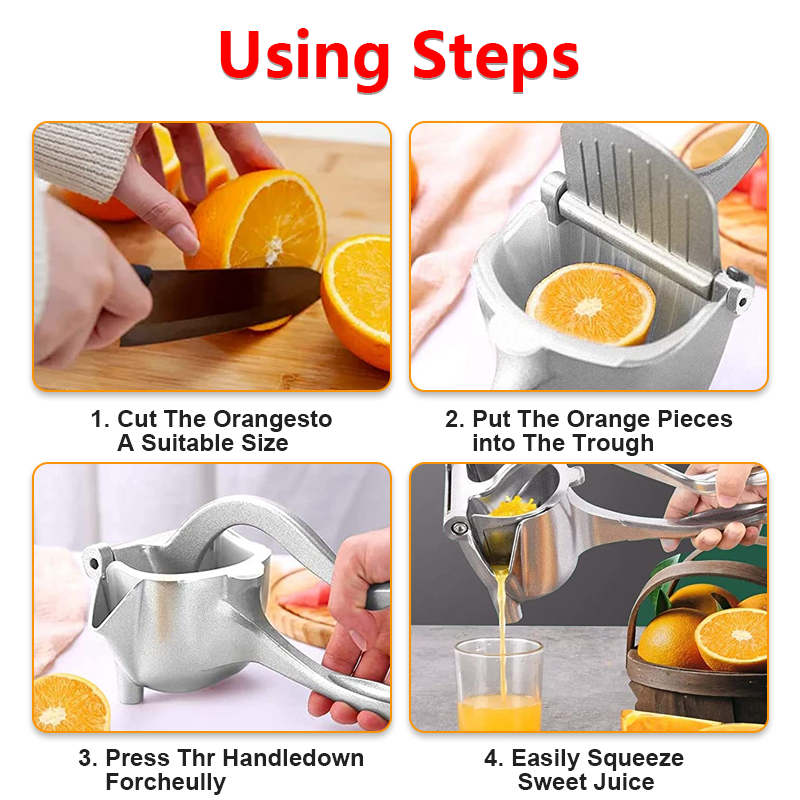 Using Steps

1. Cut The Orangesto A Suitable Size

2. Put The Orange Pieces into The Trough

3. Press Thr Handledown Forcheully

4. Easily Squeeze Sweet Juice