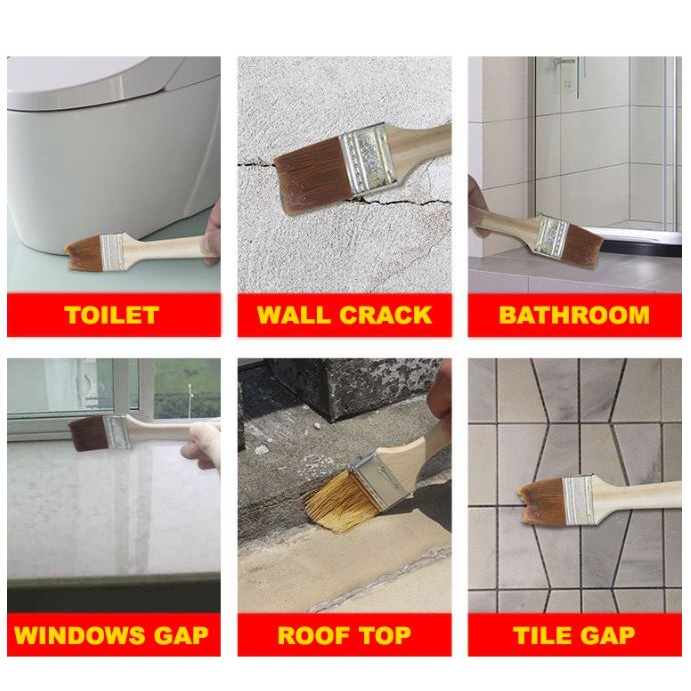 TOILET

WALL CRACK

BATHROOM

WINDOWS GAP

ROOF TOP

TILE GAP