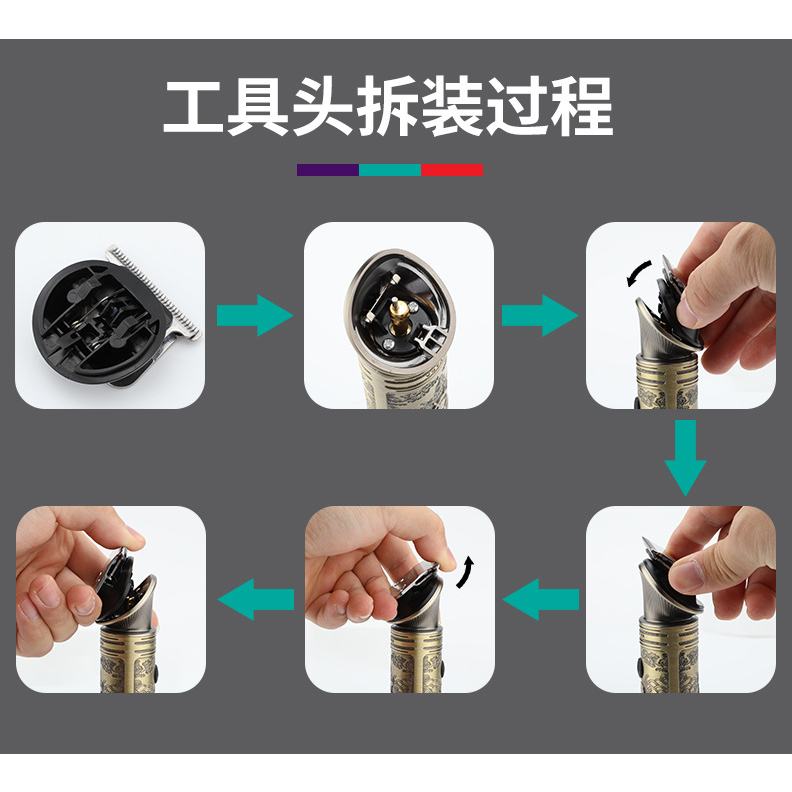 工具头拆装过程