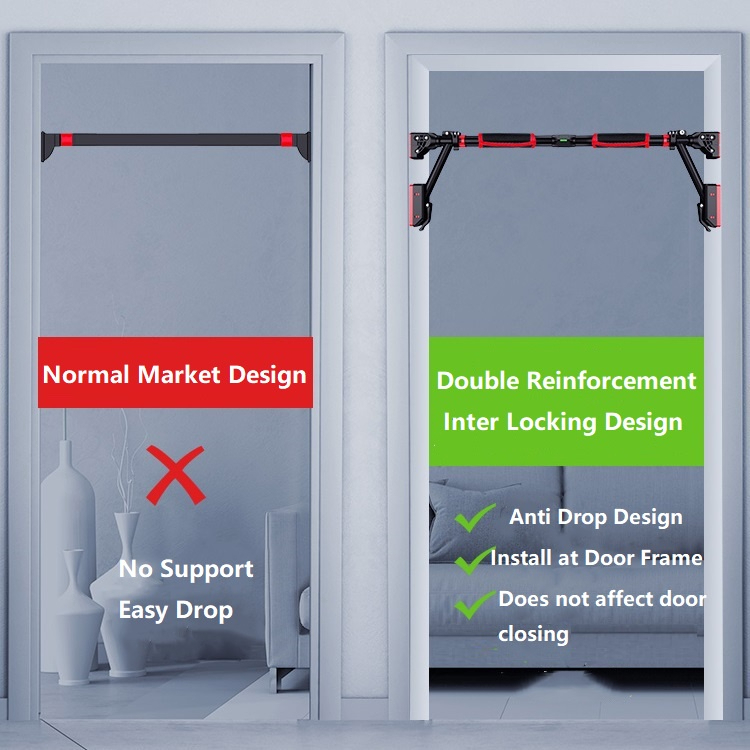 Normal Market Design

No Support
Easy Drop

Double Reinforcement
Inter Locking Design

Anti Drop Design
Install at Door Frame
Does not affect door closing