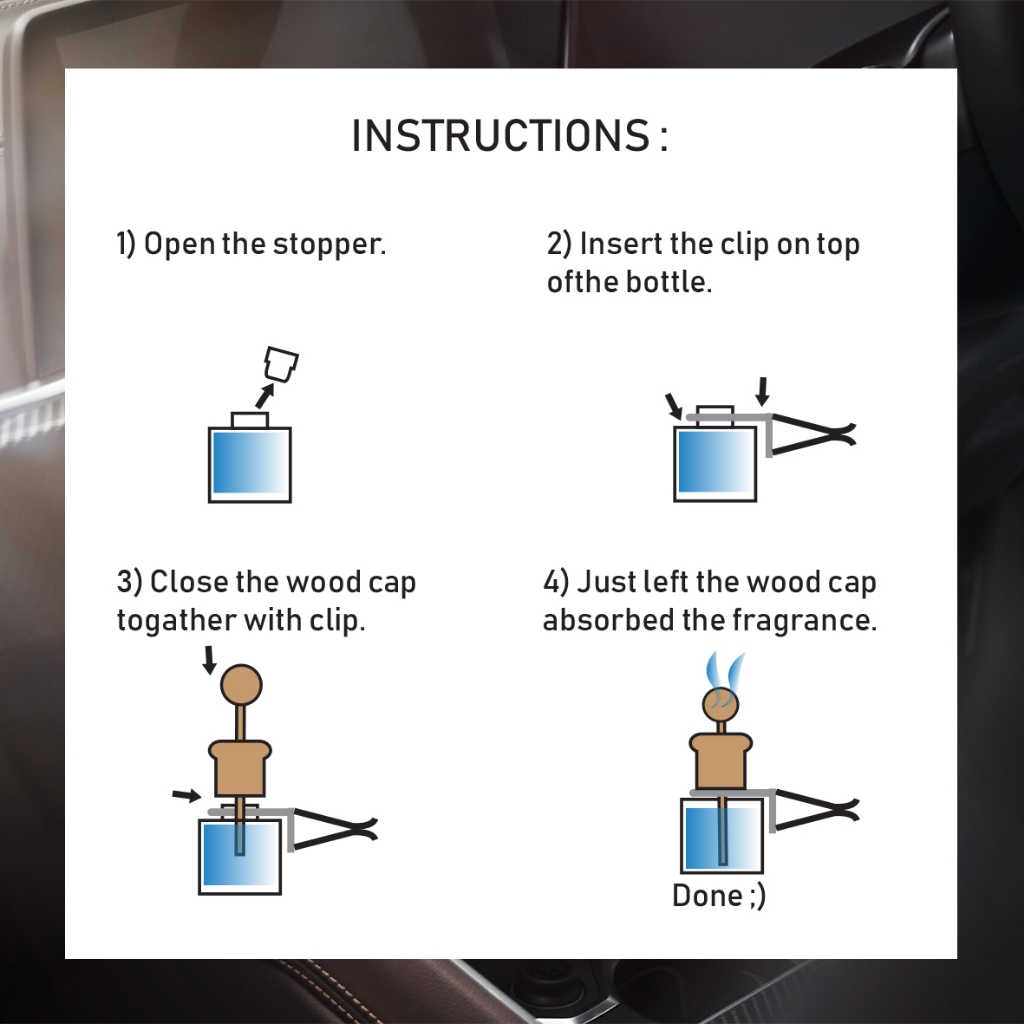 INSTRUCTIONS :

1) Open the stopper.

2) Insert the clip on top ofthe bottle.

3) Close the wood cap togather with clip.

4) Just left the wood cap absorbed the fragrance.

Done ;)