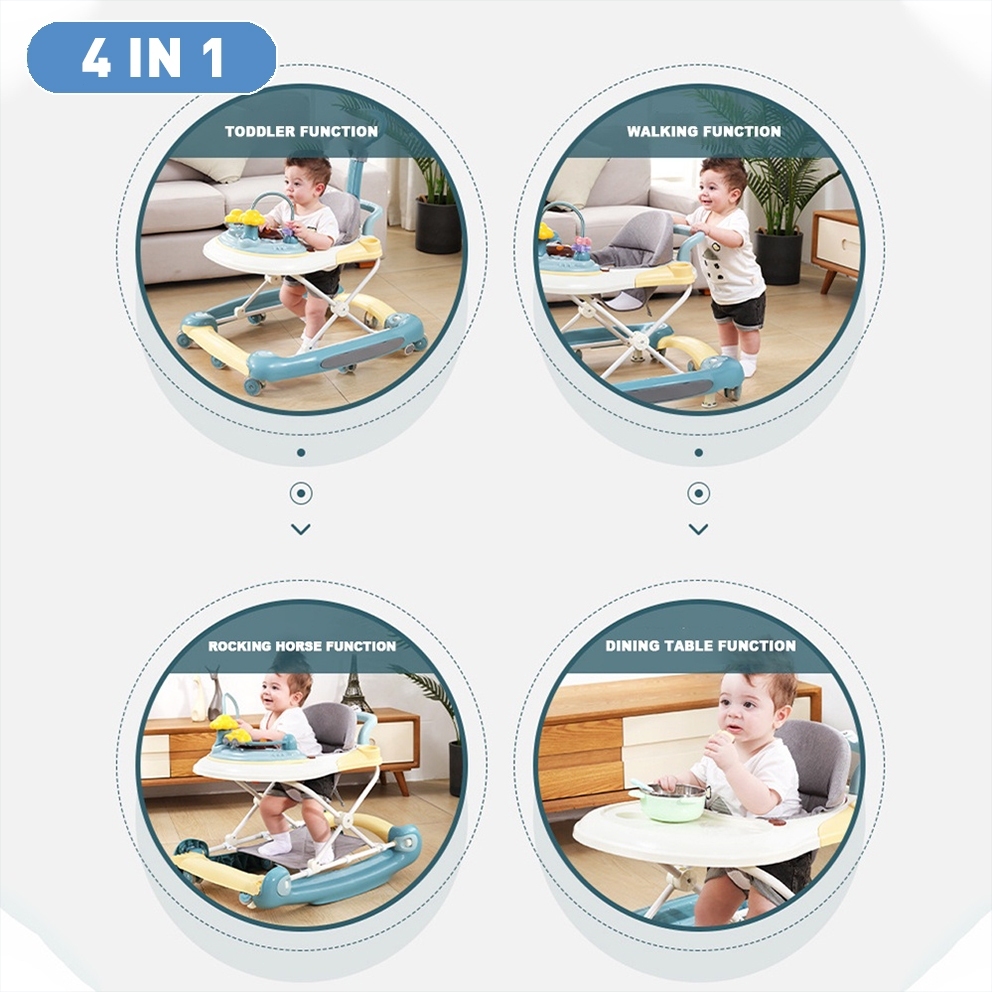 4 IN 1

TODDLER FUNCTION

WALKING FUNCTION

ROCKING HORSE FUNCTION

DINING TABLE FUNCTION