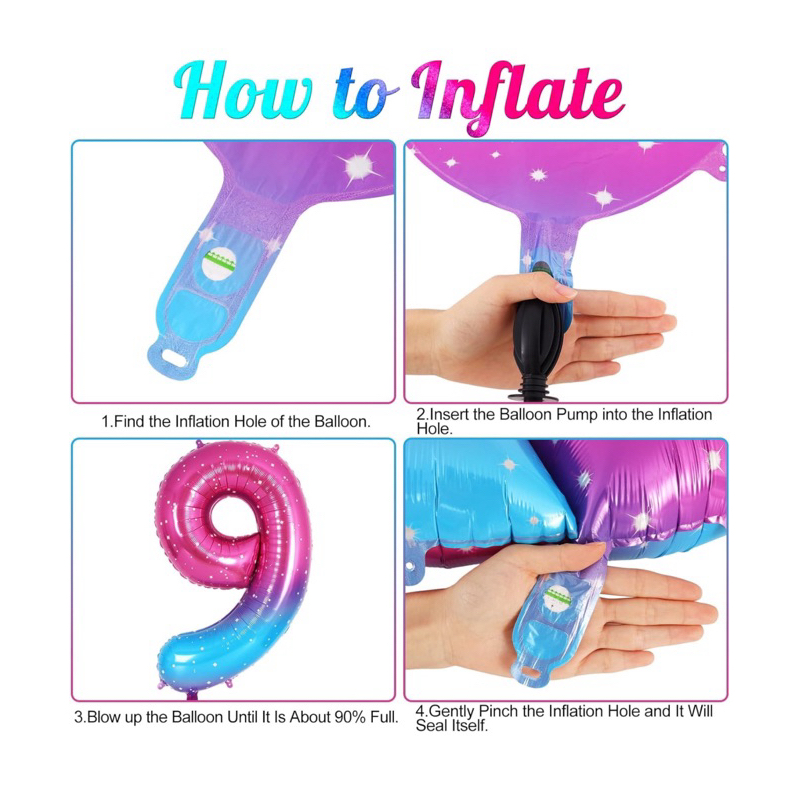 How to Inflate

1.Find the Inflation Hole of the Balloon.

2.Insert the Balloon Pump into the Inflation Hole.

3.Blow up the Balloon Until It Is About 90% Full.

4.Gently Pinch the Inflation Hole and It Will Seal Itself.