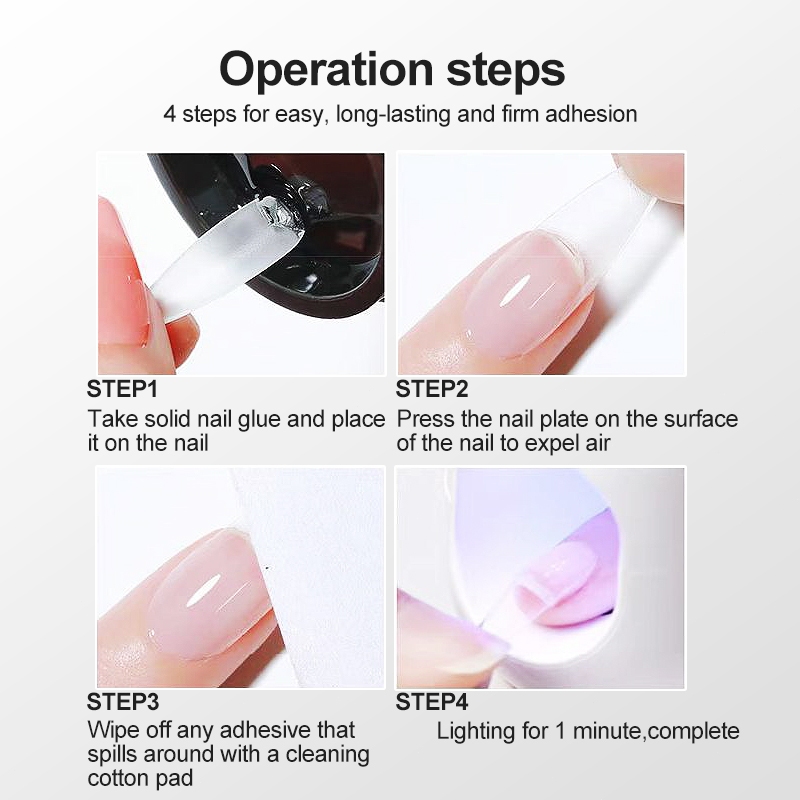 Operation steps
4 steps for easy, long-lasting and firm adhesion

STEP1
Take solid nail glue and place it on the nail

STEP2
Press the nail plate on the surface of the nail to expel air

STEP3
Wipe off any adhesive that spills around with a cleaning cotton pad

STEP4
Lighting for 1 minute,complete