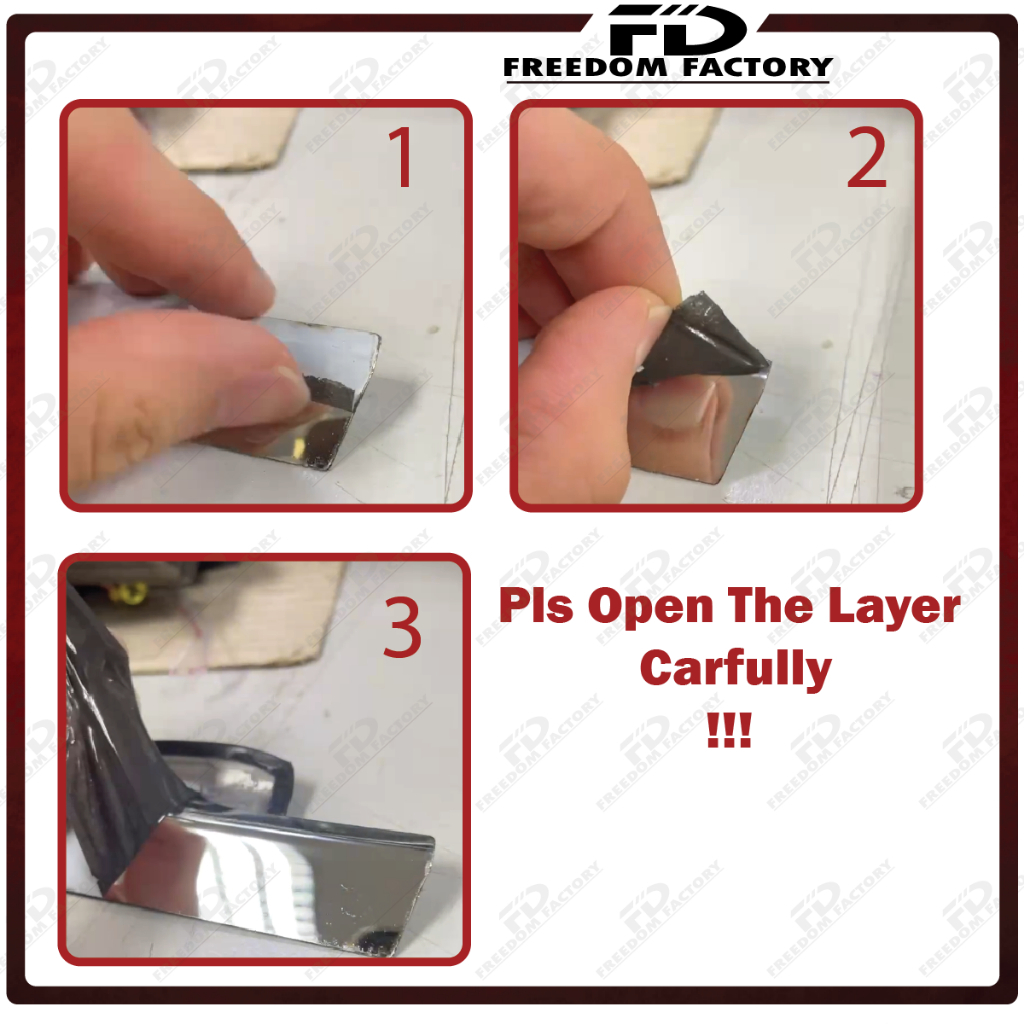 FD
FREEDOM FACTORY

1

2

3

Pls Open The Layer Carfully !!!