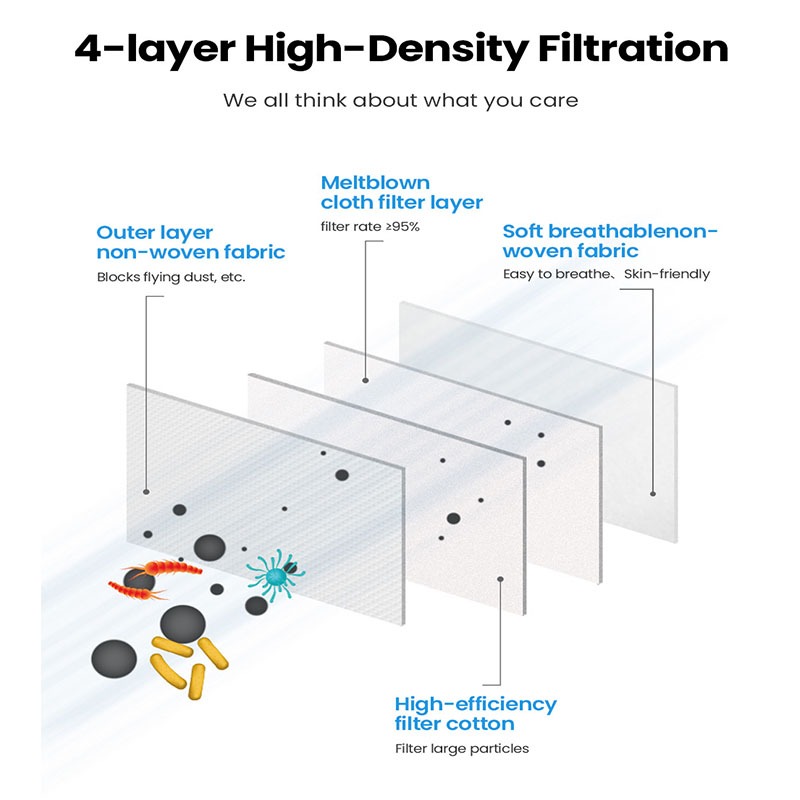 4-layer High-Density Filtration

We all think about what you care

Outer layer non-woven fabric

Blocks flying dust, etc.

Meltblown cloth filter layer

filter rate ≥95%

Soft breathablenon-woven fabric

Easy to breathe、Skin-friendly

High-efficiency filter cotton

Filter large particles