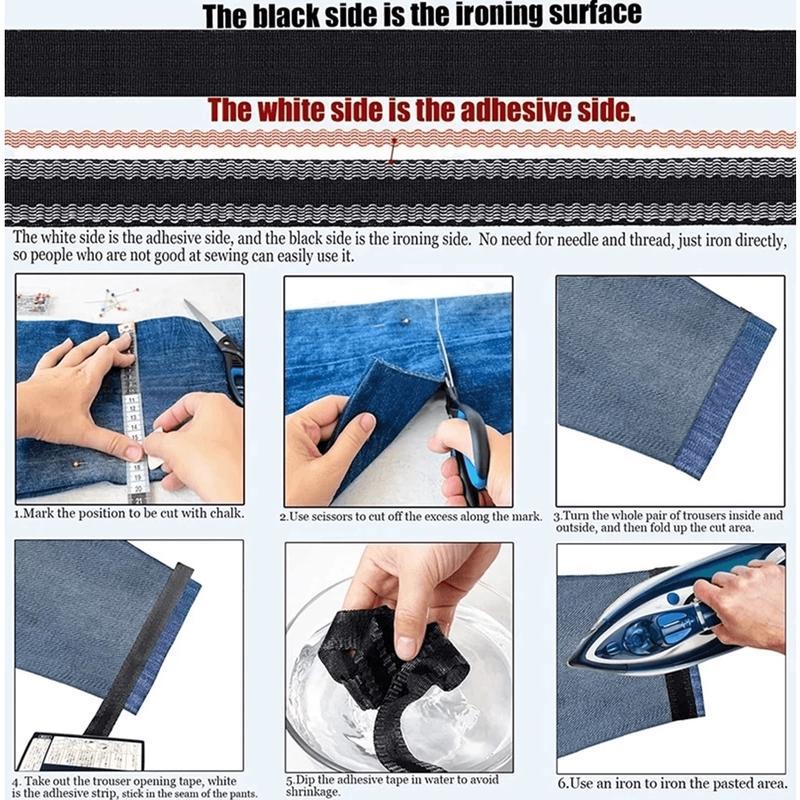 The black side is the ironing surface

The white side is the adhesive side.

The white side is the adhesive side, and the black side is the ironing side. No need for needle and thread, just iron directly, so people who are not good at sewing can easily use it.

1.Mark the position to be cut with chalk.

2.Use scissors to cut off the excess along the mark.

3.Turn the whole pair of trousers inside and outside, and then fold up the cut area.

4. Take out the trouser opening tape, white is the adhesive strip, stick in the seam of the pants.

5.Dip the adhesive tape in water to avoid shrinkage.

6.Use an iron to iron the pasted area.