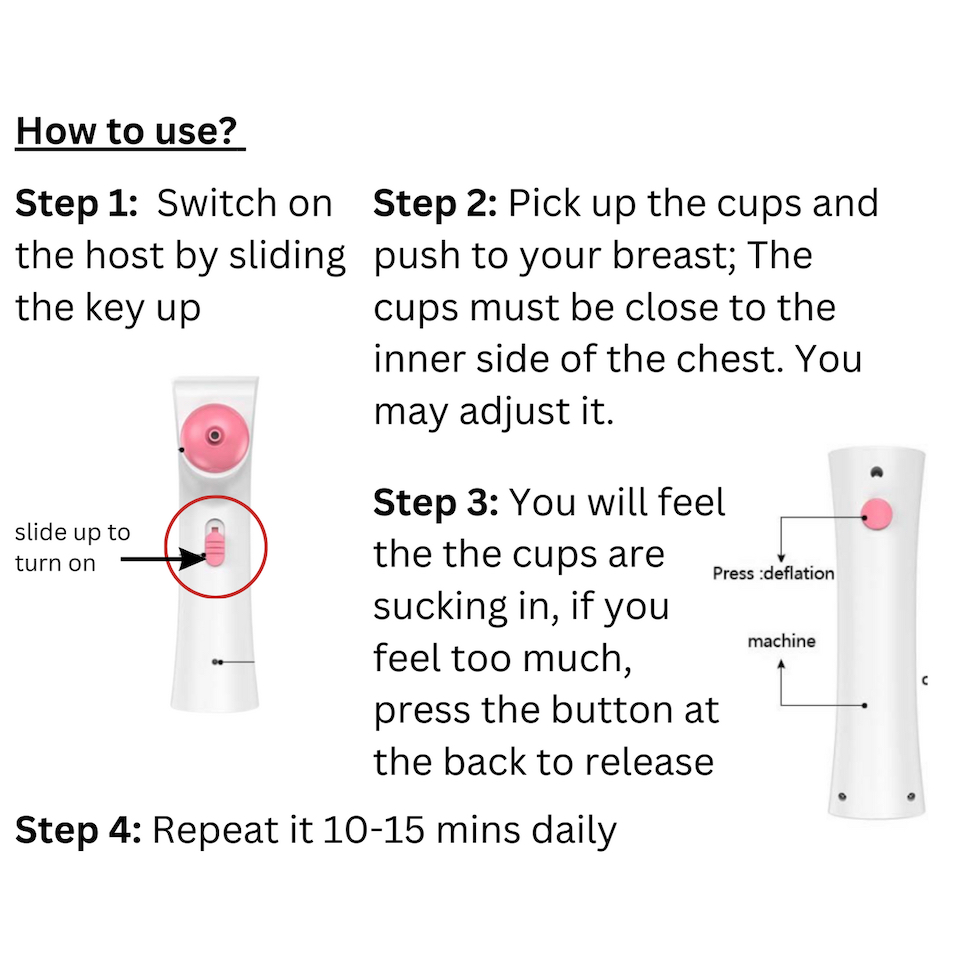 How to use?

Step 1: Switch on the host by sliding the key up

slide up to turn on

Step 2: Pick up the cups and push to your breast; The cups must be close to the inner side of the chest. You may adjust it.

Step 3: You will feel the the cups are sucking in, if you feel too much, press the button at the back to release

Press :deflation

machine

Step 4: Repeat it 10-15 mins daily