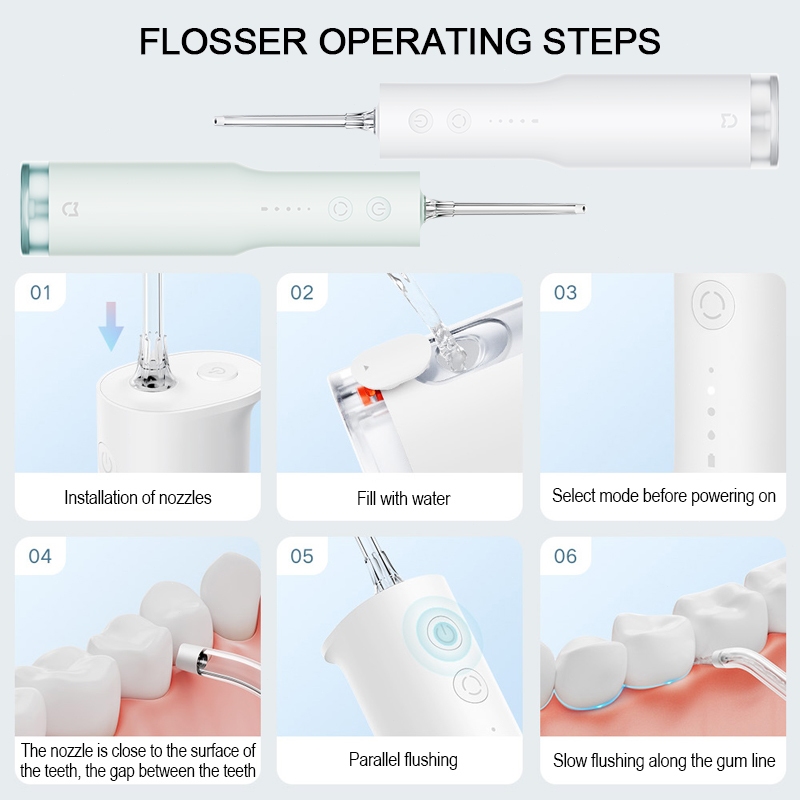 FLOSSER OPERATING STEPS

01

Installation of nozzles

02

Fill with water

03

Select mode before powering on

04

The nozzle is close to the surface of the teeth, the gap between the teeth

05

Parallel flushing

06

Slow flushing along the gum line